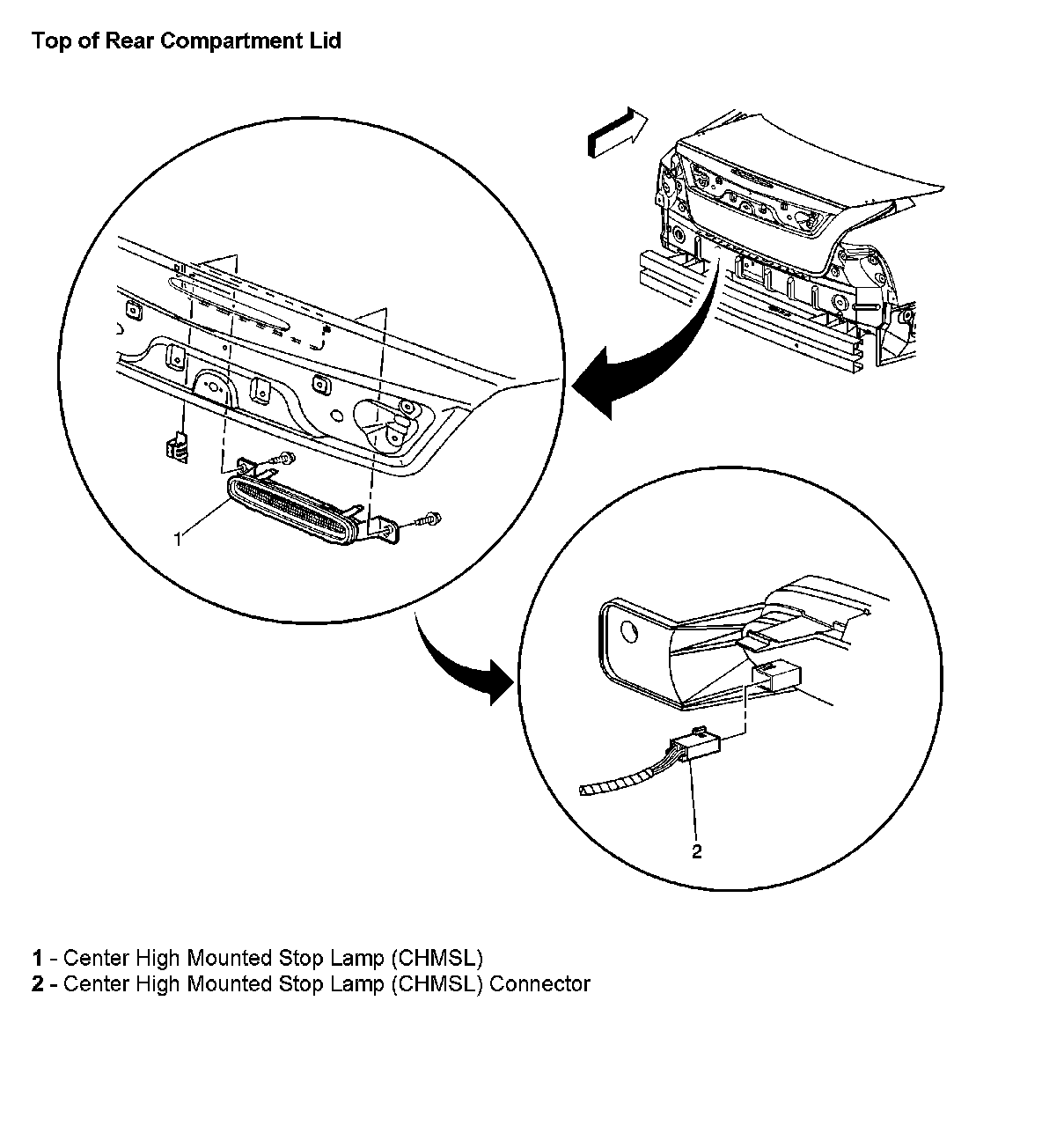 Top of Rear Compartment Lid

1

2

1 - Center High Mounted Stop Lamp (CHMSL)
2 - Center High Mounted Stop Lamp (CHMSL) Connector