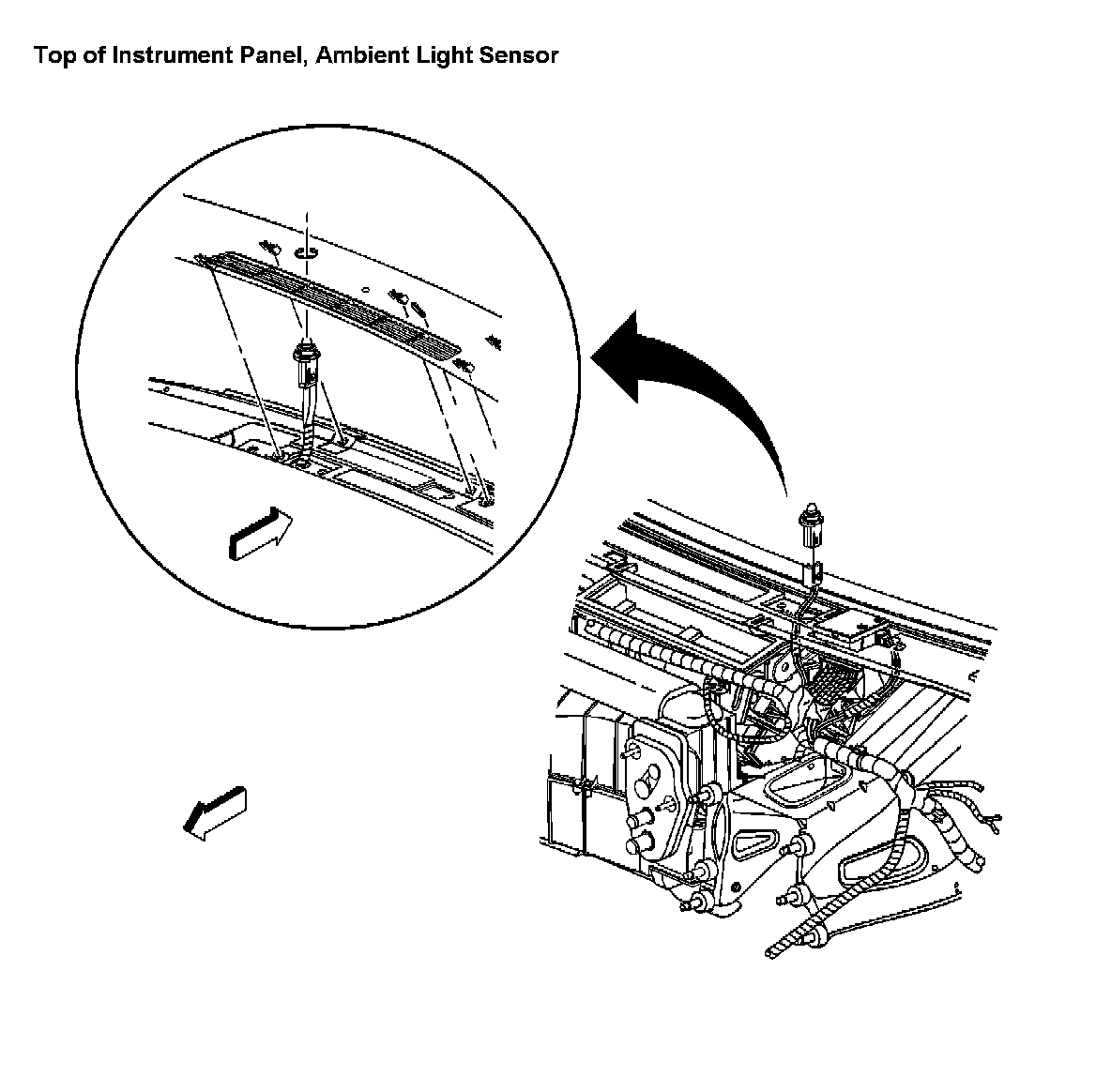 Top of Instrument Panel, Ambient Light Sensor