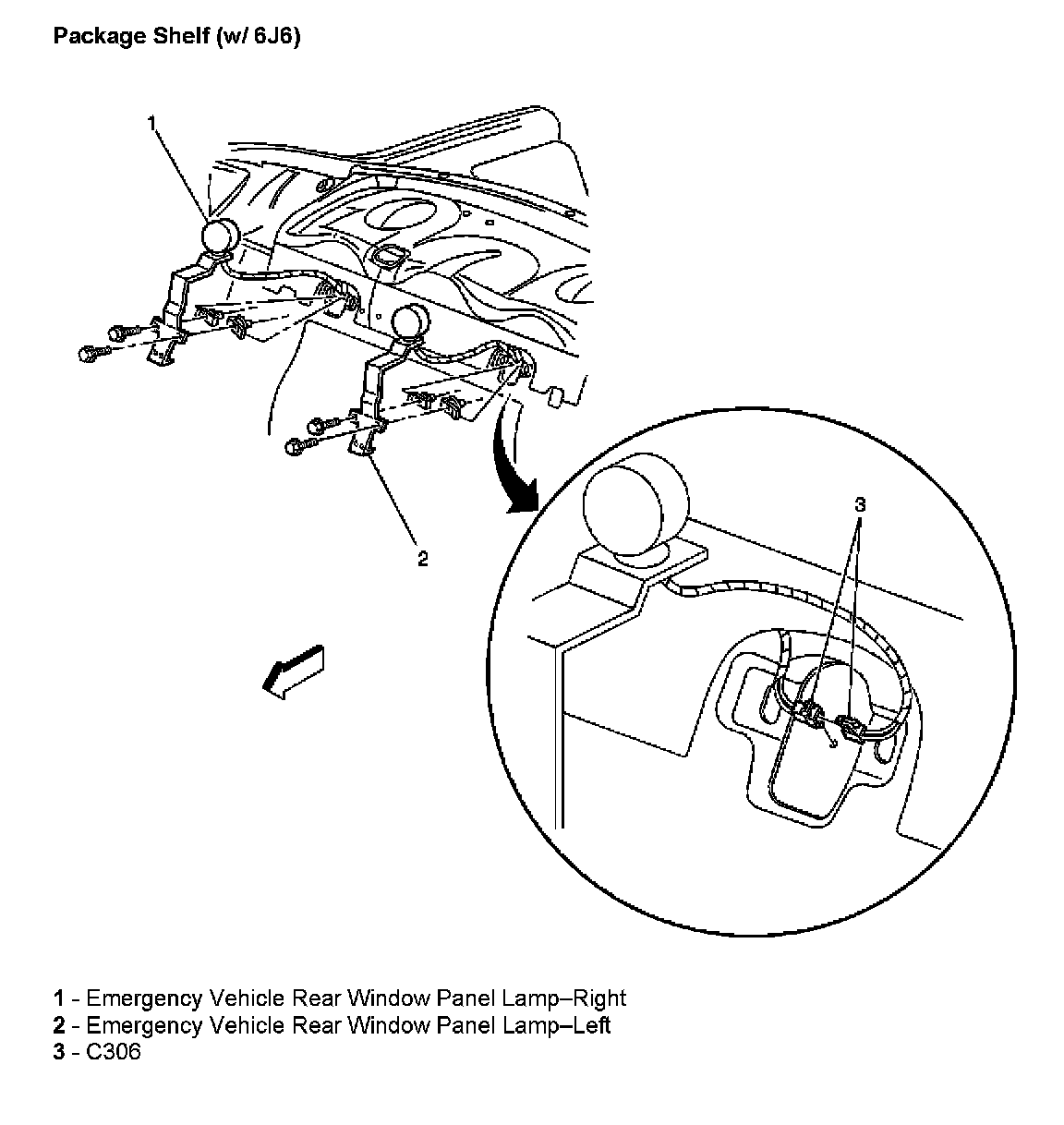 Package Shelf (w/ 6J6)

1

2

3

1 - Emergency Vehicle Rear Window Panel Lamp–Right
2 - Emergency Vehicle Rear Window Panel Lamp–Left
3 - C306