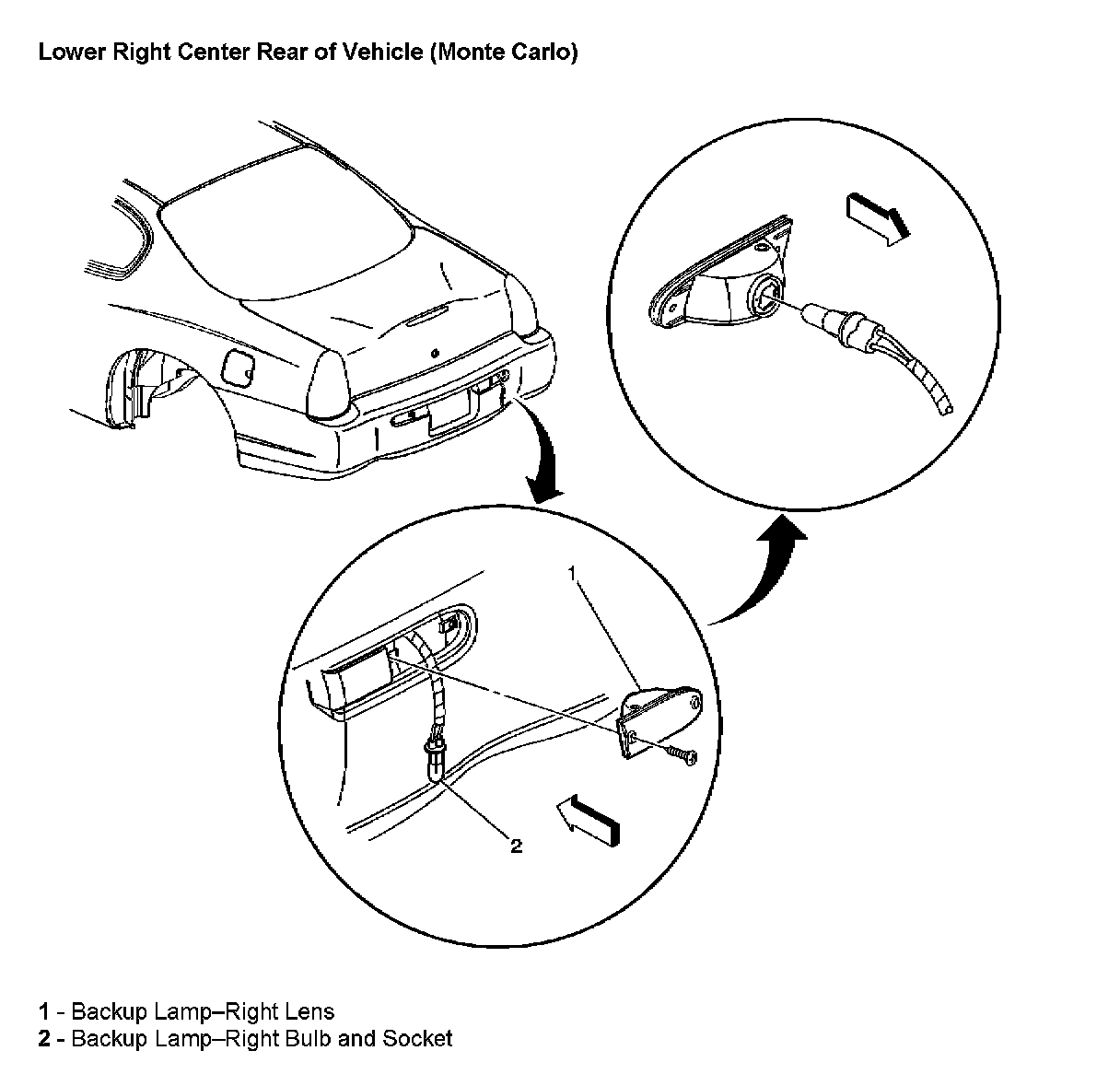 Lower Right Center Rear of Vehicle (Monte Carlo)

1

2

1 - Backup Lamp–Right Lens
2 - Backup Lamp–Right Bulb and Socket