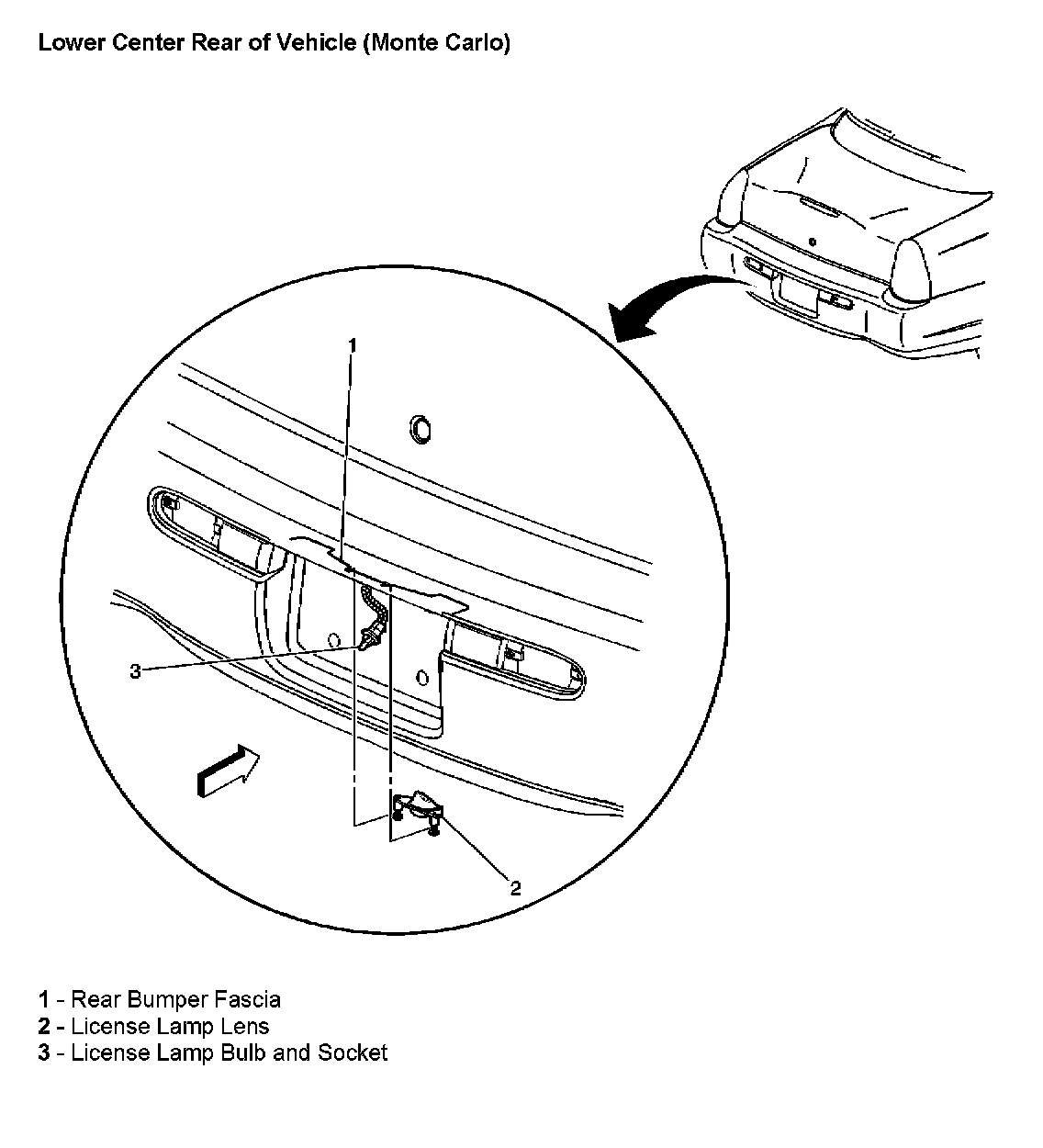 Lower Center Rear of Vehicle (Monte Carlo)

1

3

2

1 - Rear Bumper Fascia
2 - License Lamp Lens
3 - License Lamp Bulb and Socket