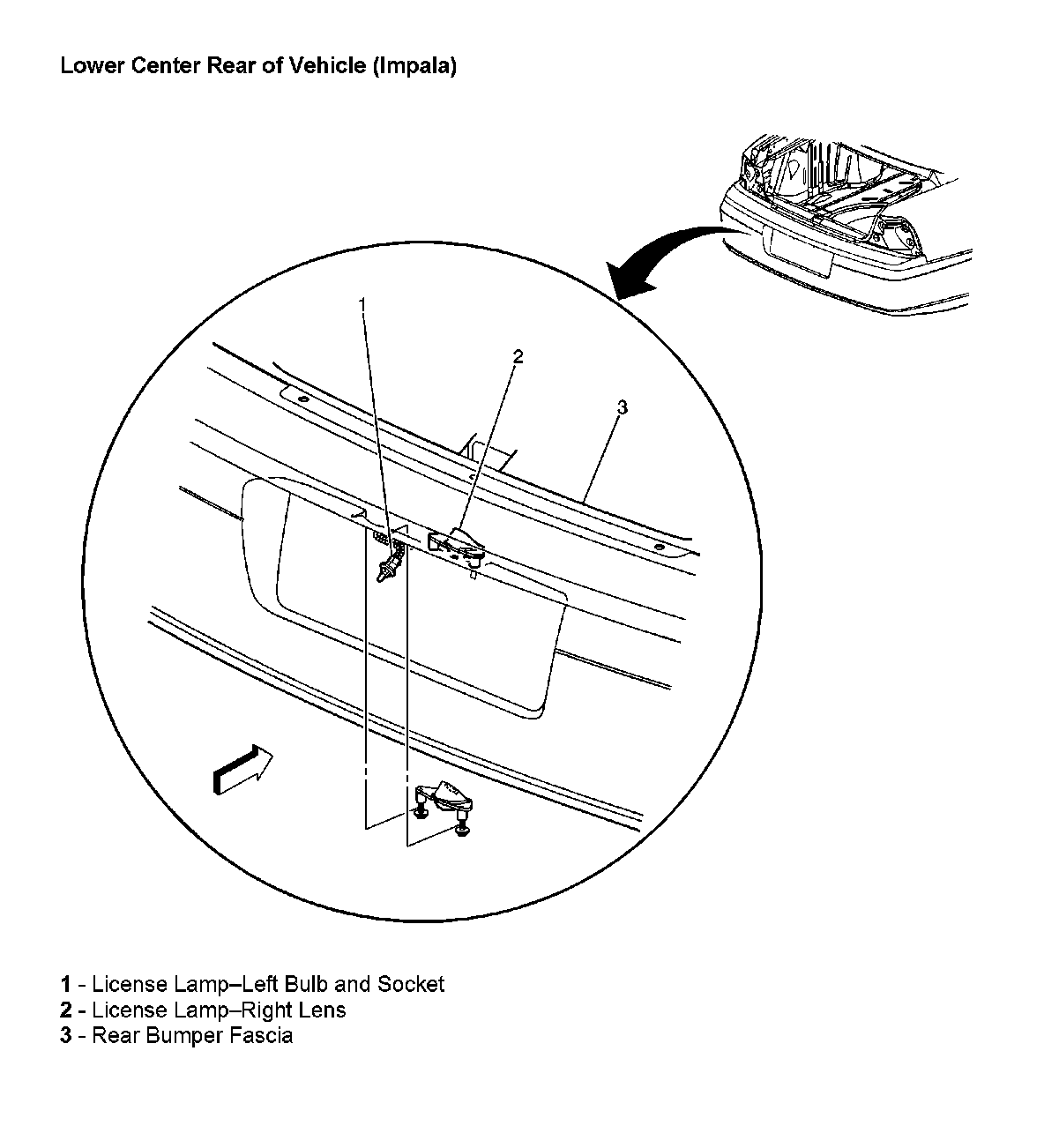 Lower Center Rear of Vehicle (Impala)

1

2

3

1 - License Lamp–Left Bulb and Socket
2 - License Lamp–Right Lens
3 - Rear Bumper Fascia