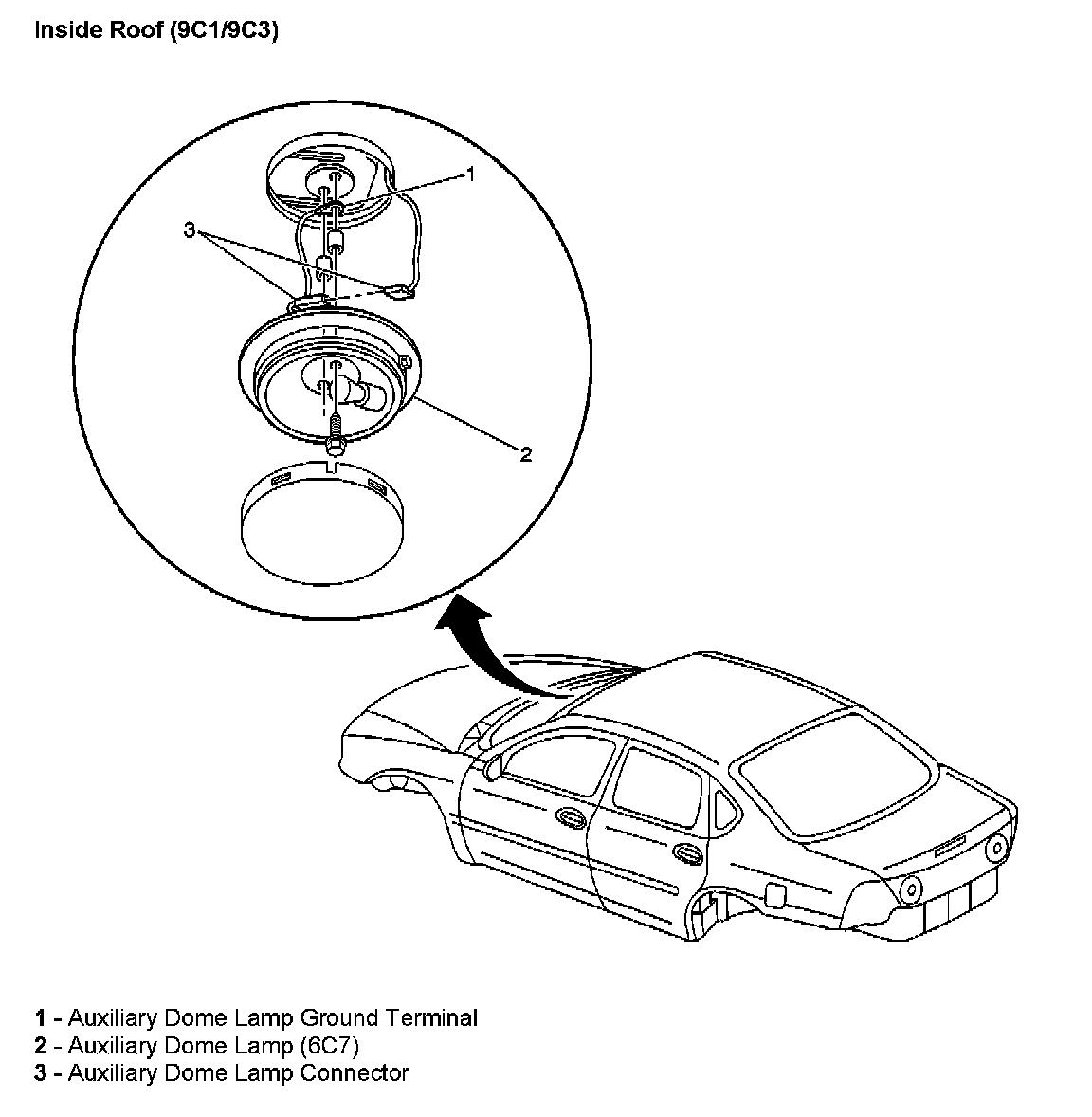 Inside Roof (9C1/9C3)

1

3

2

1 - Auxiliary Dome Lamp Ground Terminal
2 - Auxiliary Dome Lamp (6C7)
3 - Auxiliary Dome Lamp Connector