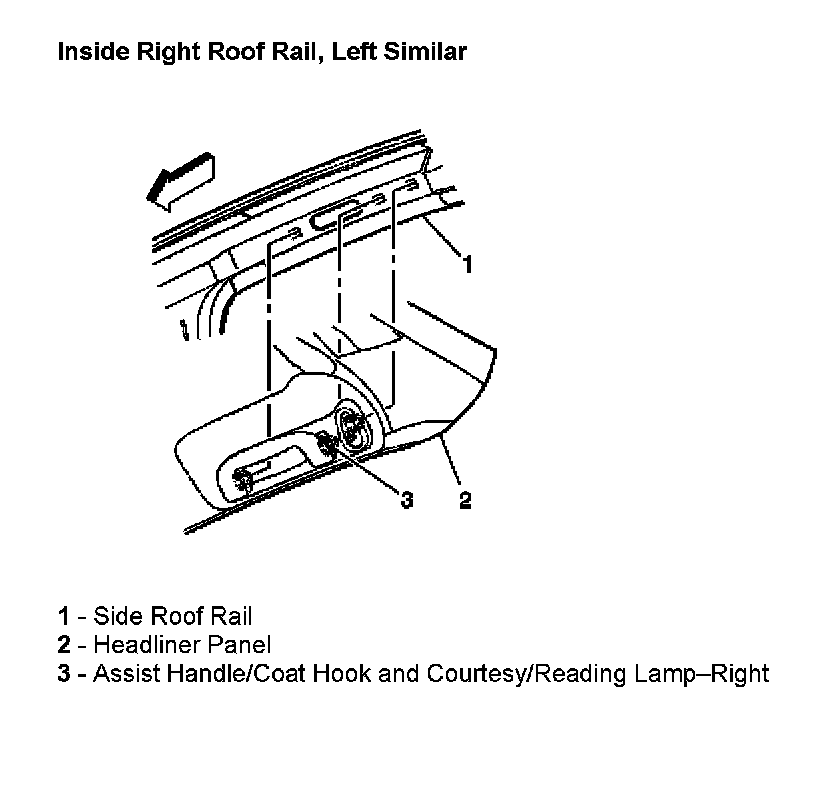 Inside Right Roof Rail, Left Similar

1

3

2

1 - Side Roof Rail
2 - Headliner Panel
3 - Assist Handle/Coat Hook and Courtesy/Reading Lamp–Right