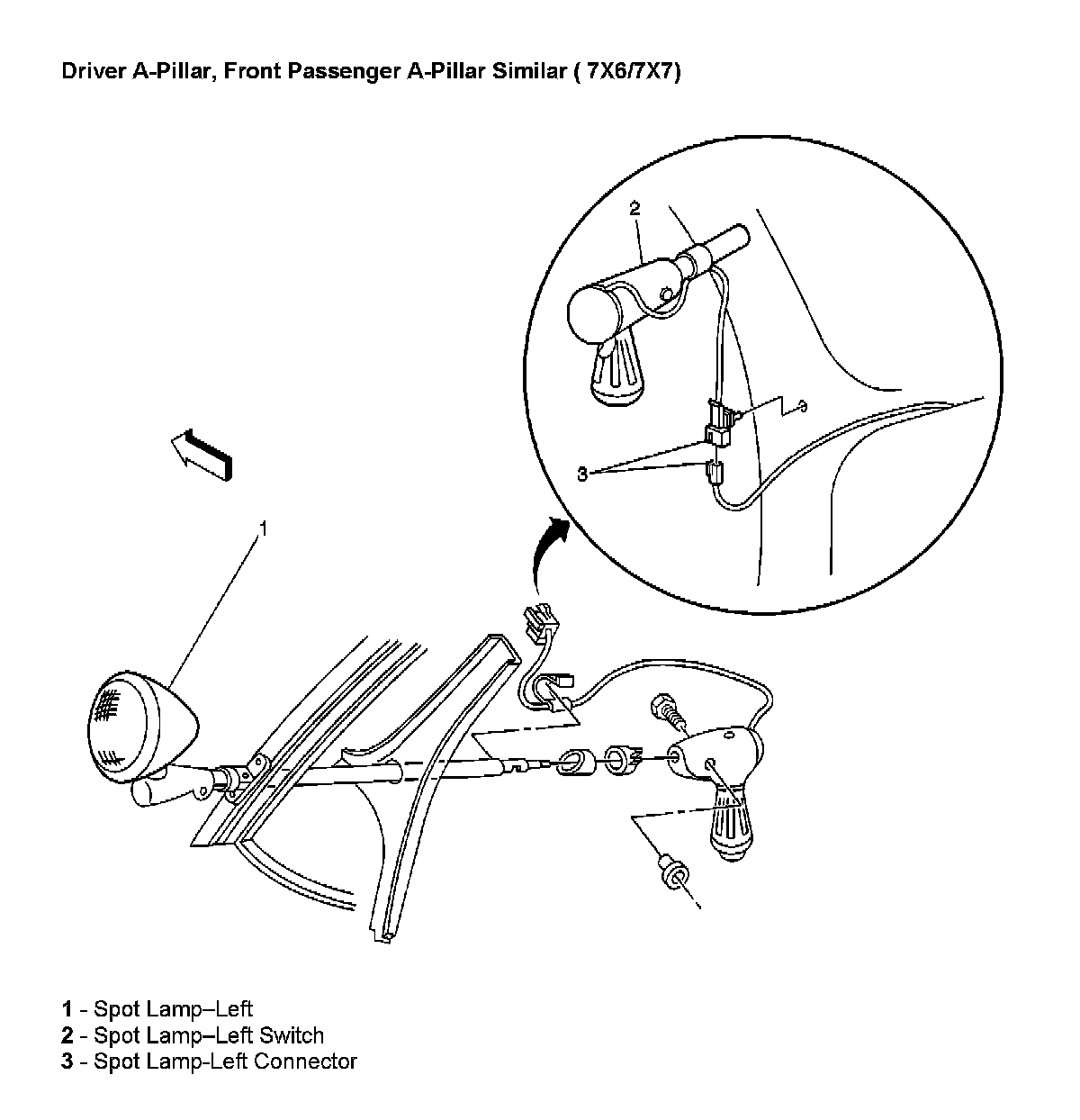 Driver A-Pillar, Front Passenger A-Pillar Similar ( 7X6/7X7)

2

3

1

1 - Spot Lamp–Left
2 - Spot Lamp–Left Switch
3 - Spot Lamp-Left Connector