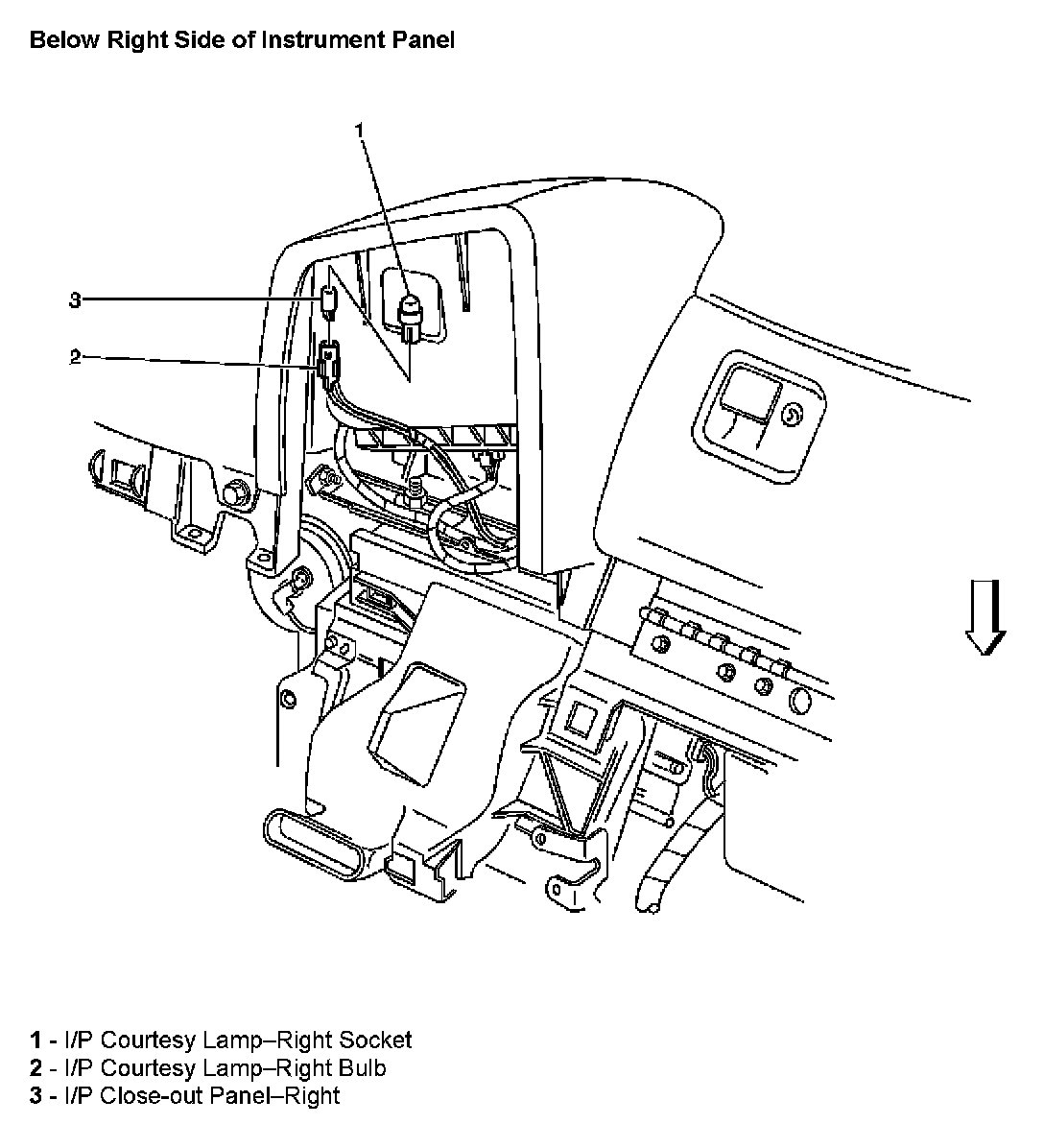 Below Right Side of Instrument Panel

1

3

2

1 - I/P Courtesy Lamp–Right Socket
2 - I/P Courtesy Lamp–Right Bulb
3 - I/P Close-out Panel–Right