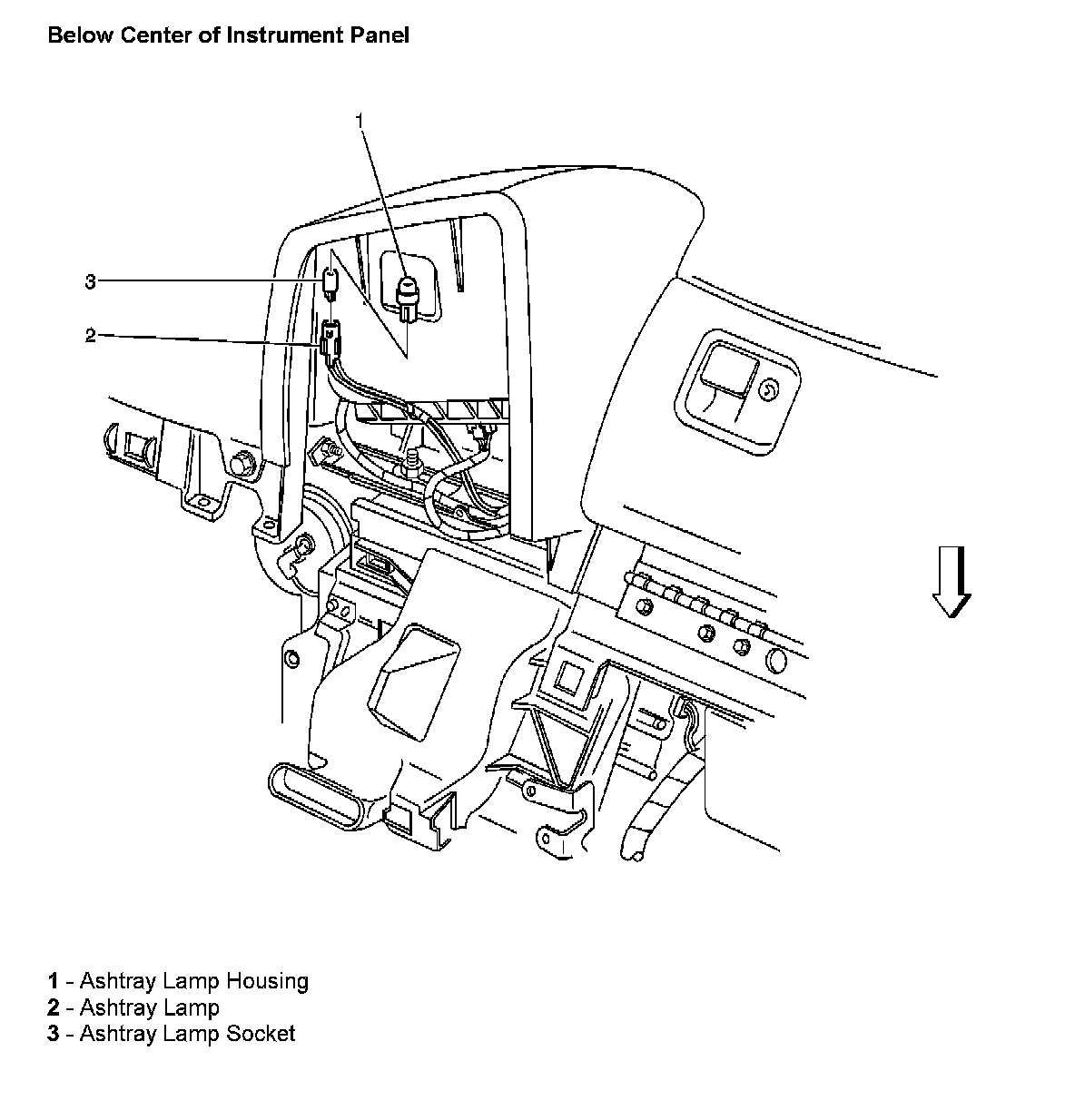 Below Center of Instrument Panel

1

3

2

1 - Ashtray Lamp Housing
2 - Ashtray Lamp
3 - Ashtray Lamp Socket