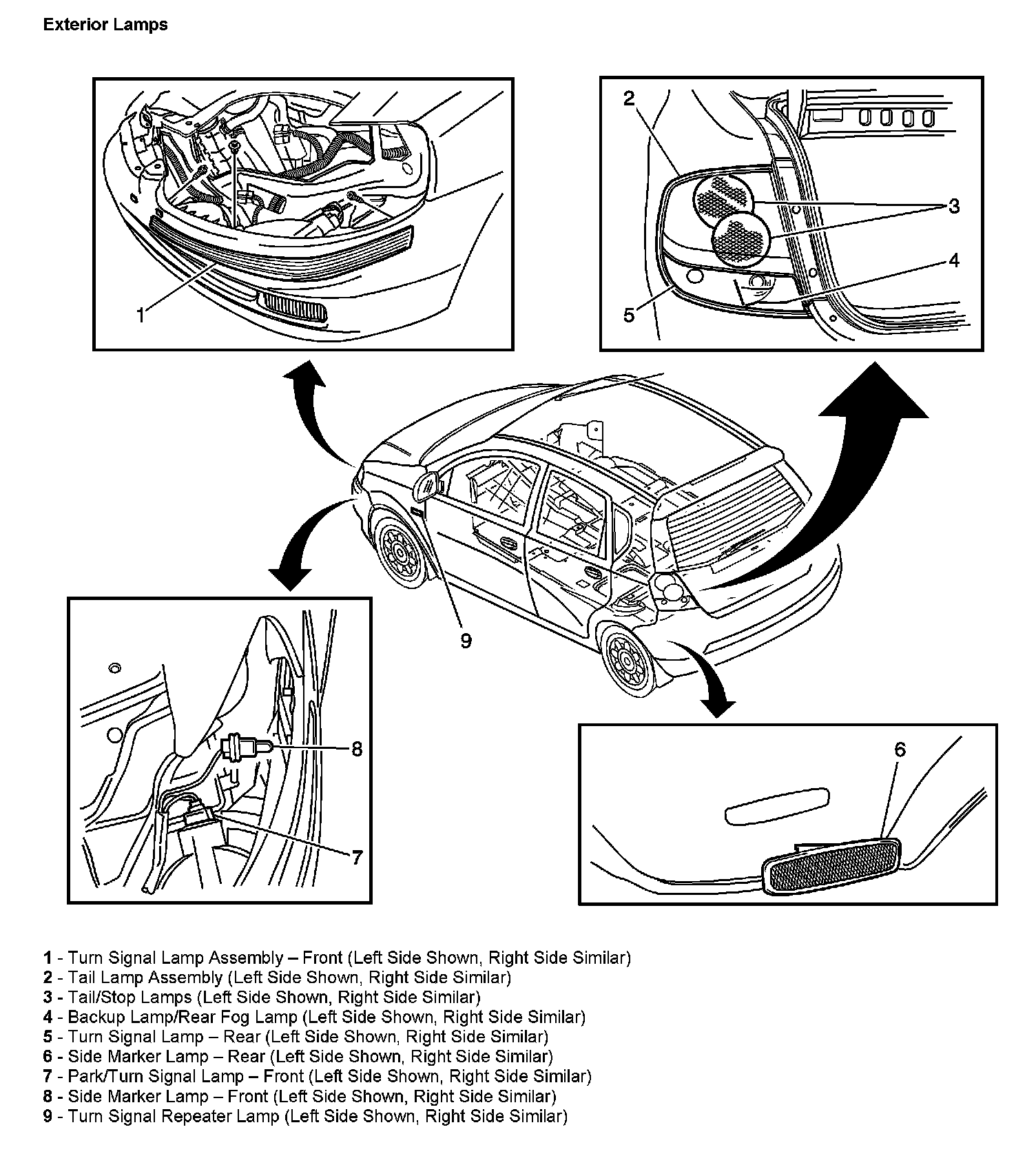 Exterior Lamps

1

2

3

4

5

9

8

7

6

1 - Turn Signal Lamp Assembly – Front (Left Side Shown, Right Side Similar)
2 - Tail Lamp Assembly (Left Side Shown, Right Side Similar)
3 - Tail/Stop Lamps (Left Side Shown, Right Side Similar)
4 - Backup Lamp/Rear Fog Lamp (Left Side Shown, Right Side Similar)
5 - Turn Signal Lamp – Rear (Left Side Shown, Right Side Similar)
6 - Side Marker Lamp – Rear (Left Side Shown, Right Side Similar)
7 - Park/Turn Signal Lamp – Front (Left Side Shown, Right Side Similar)
8 - Side Marker Lamp – Front (Left Side Shown, Right Side Similar)
9 - Turn Signal Repeater Lamp (Left Side Shown, Right Side Similar)