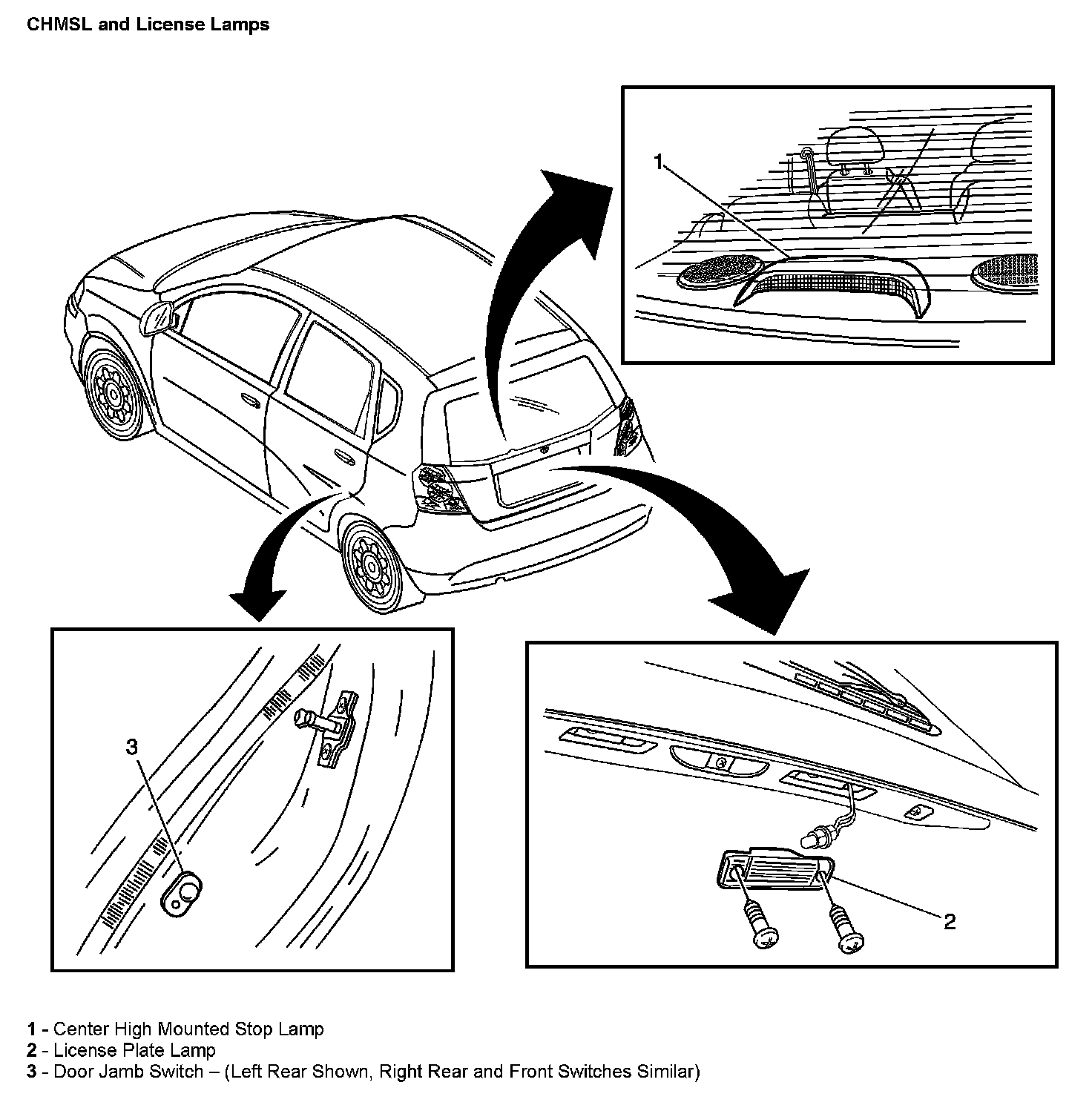 CHMSL and License Lamps

1

3

2

1 - Center High Mounted Stop Lamp
2 - License Plate Lamp
3 - Door Jamb Switch – (Left Rear Shown, Right Rear and Front Switches Similar)