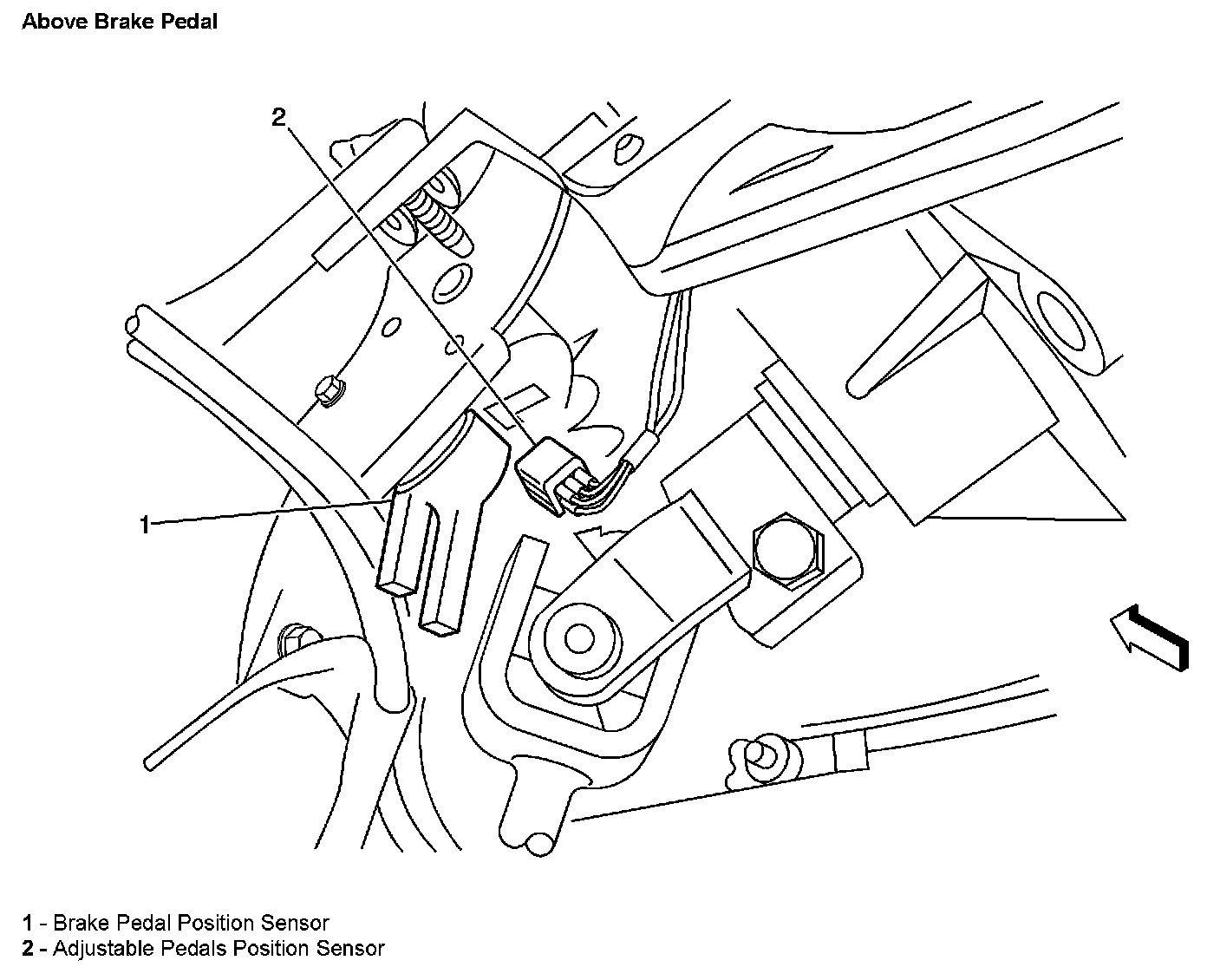 Above Brake Pedal

2

1

1 - Brake Pedal Position Sensor
2 - Adjustable Pedals Position Sensor