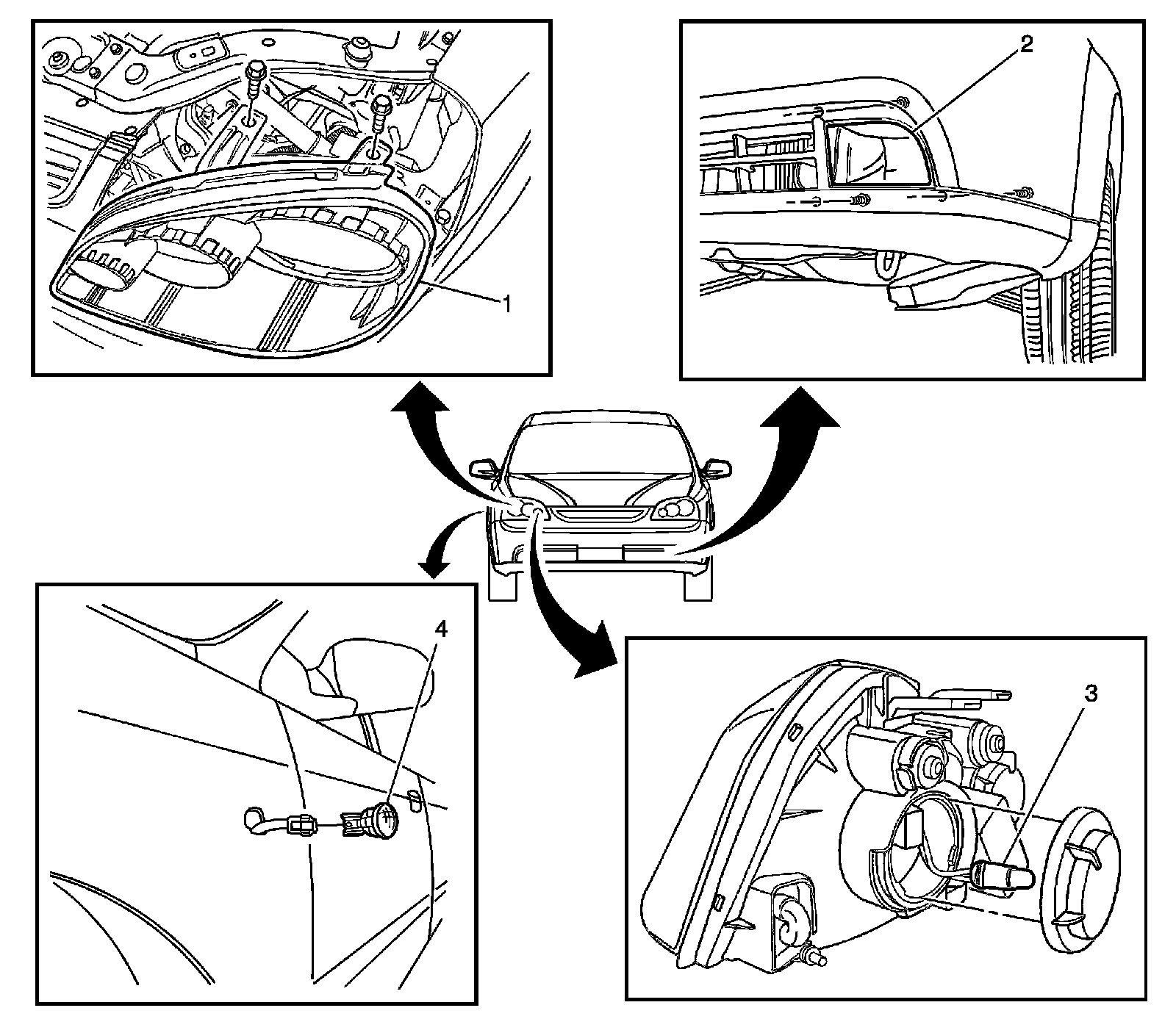 1

2

4

3