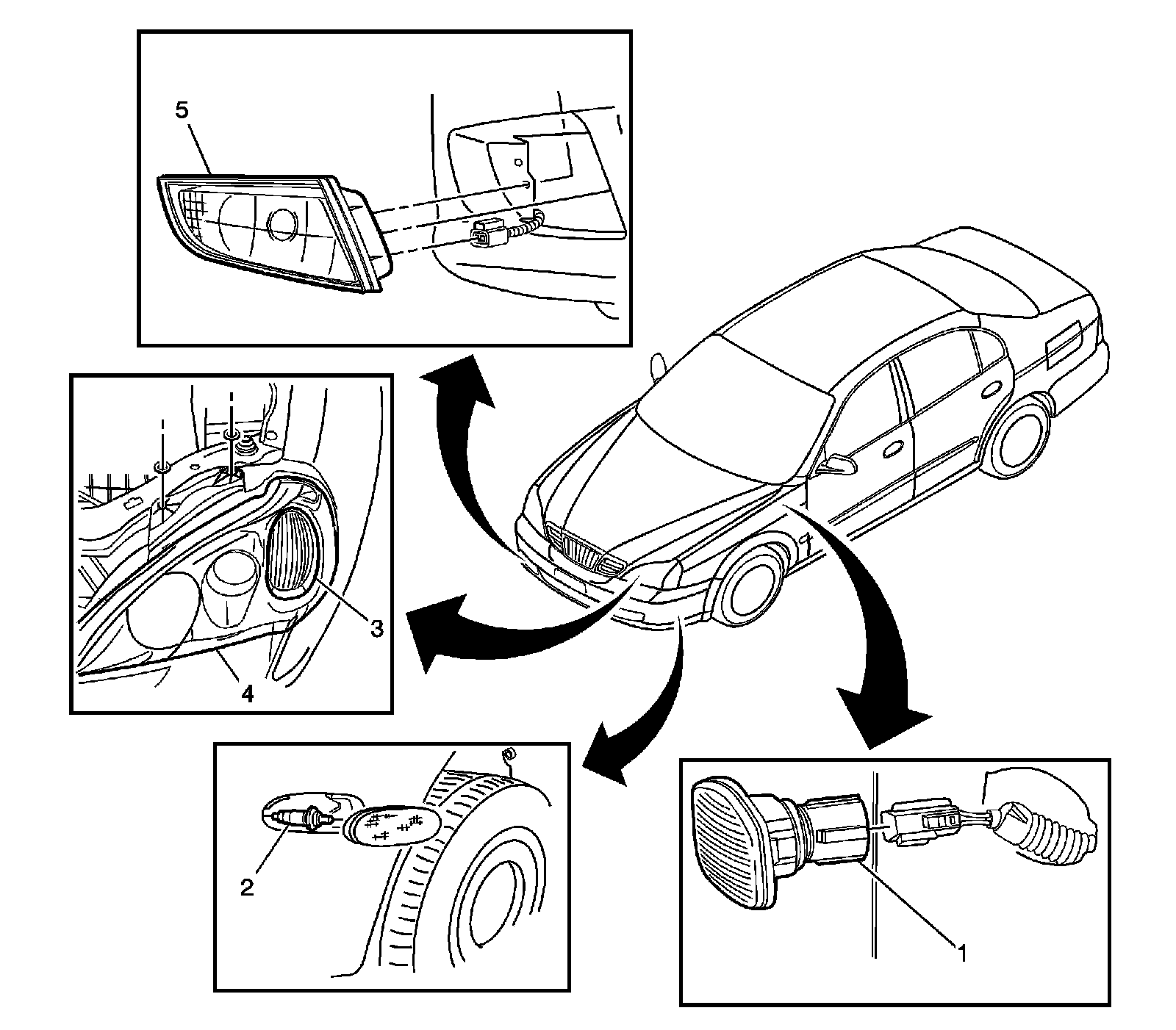 5

3

4

2

1