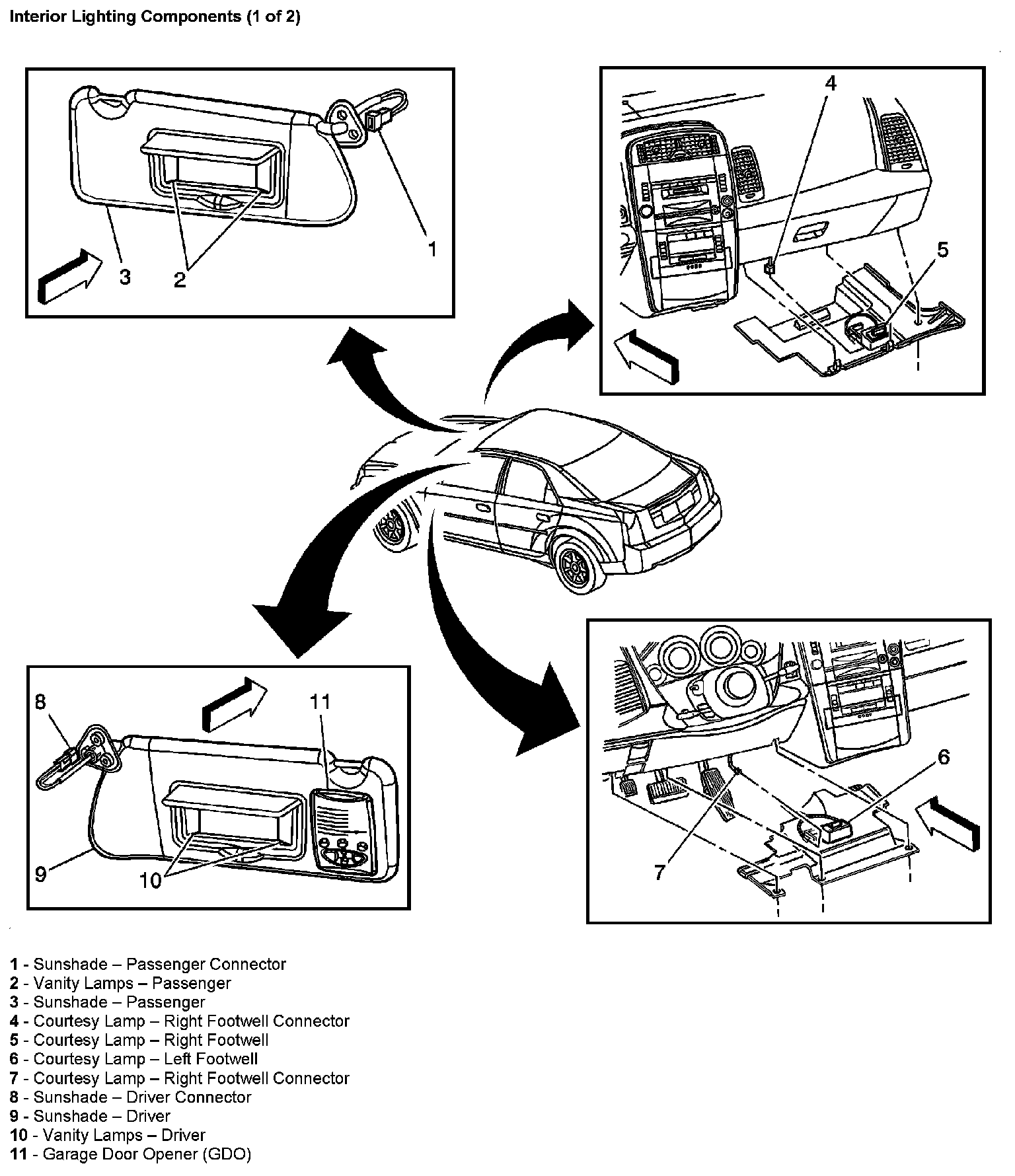 Interior Lighting Components (1 of 2)

1

3

2

4

5

8

11

9

10

6

7

1 - Sunshade – Passenger Connector
2 - Vanity Lamps – Passenger
3 - Sunshade – Passenger
4 - Courtesy Lamp – Right Footwell Connector
5 - Courtesy Lamp – Right Footwell
6 - Courtesy Lamp – Left Footwell
7 - Courtesy Lamp – Right Footwell Connector
8 - Sunshade – Driver Connector
9 - Sunshade – Driver
10 - Vanity Lamps – Driver
11 - Garage Door Opener (GDO)