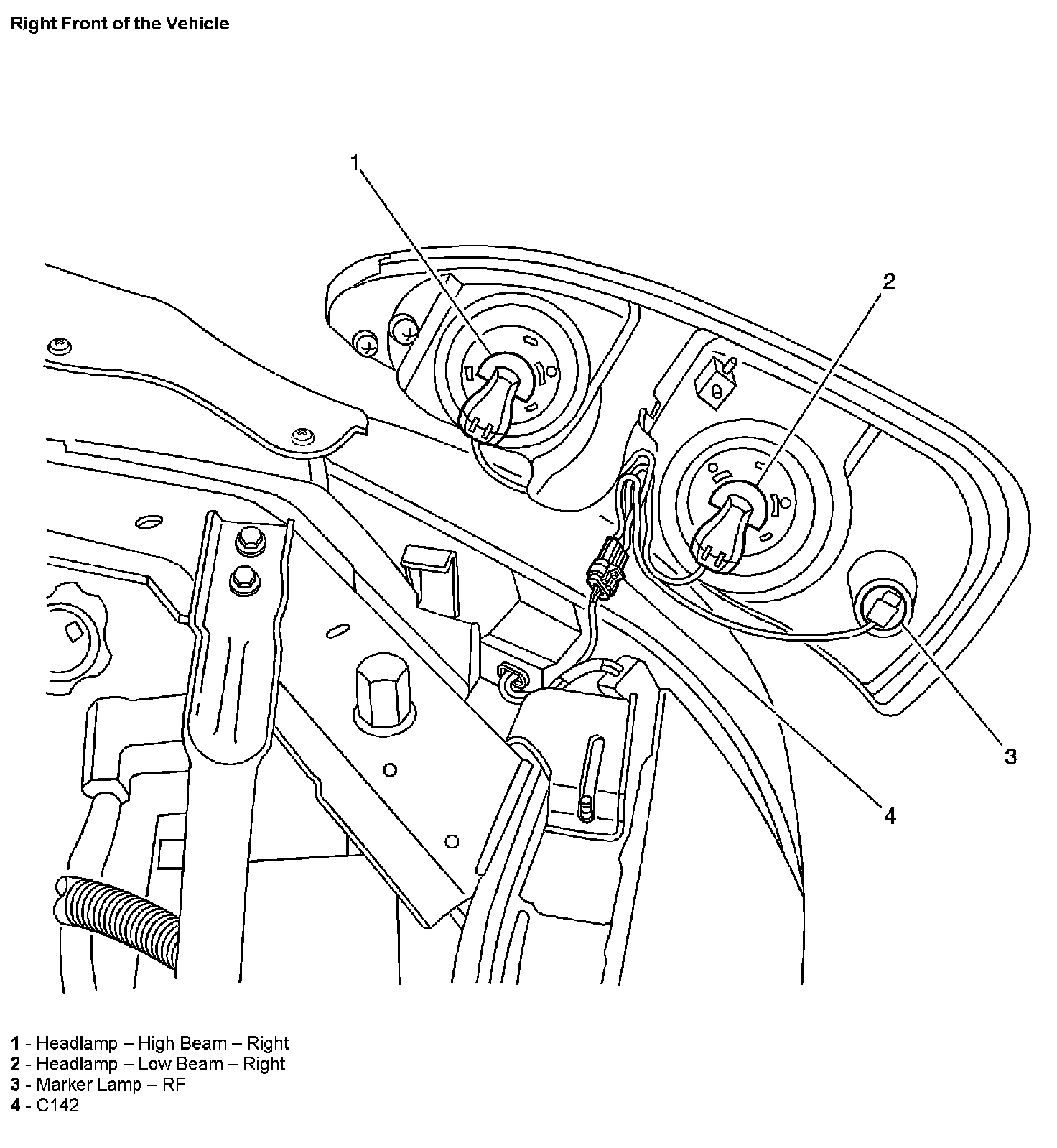 Right Front of the Vehicle

1

2

3

4

1 - Headlamp – High Beam – Right
2 - Headlamp – Low Beam – Right
3 - Marker Lamp – RF
4 - C142