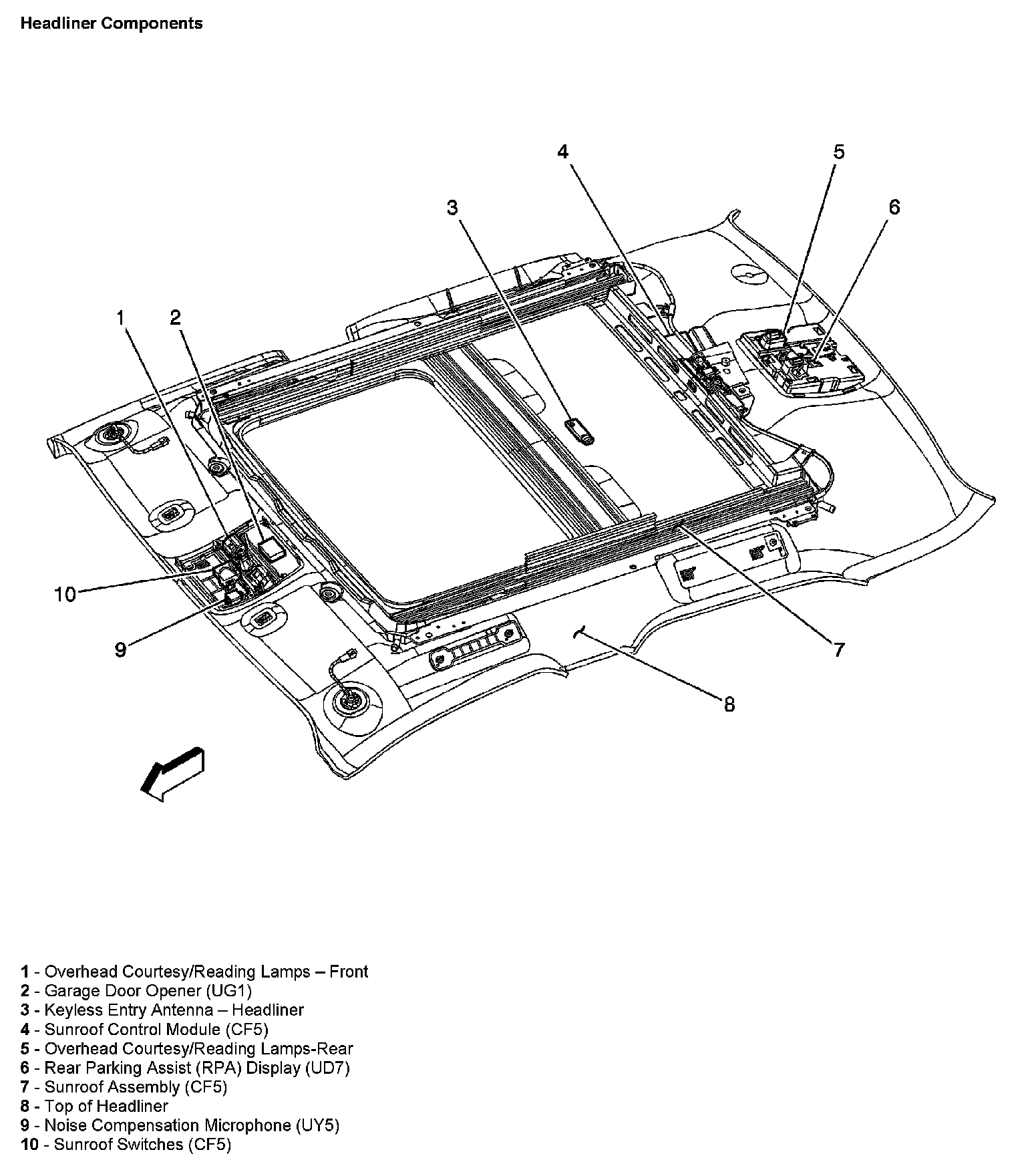 Headliner Components

4
5
3
6
1
2
10
9
7
8

1 - Overhead Courtesy/Reading Lamps – Front
2 - Garage Door Opener (UG1)
3 - Keyless Entry Antenna – Headliner
4 - Sunroof Control Module (CF5)
5 - Overhead Courtesy/Reading Lamps-Rear
6 - Rear Parking Assist (RPA) Display (UD7)
7 - Sunroof Assembly (CF5)
8 - Top of Headliner
9 - Noise Compensation Microphone (UY5)
10 - Sunroof Switches (CF5)