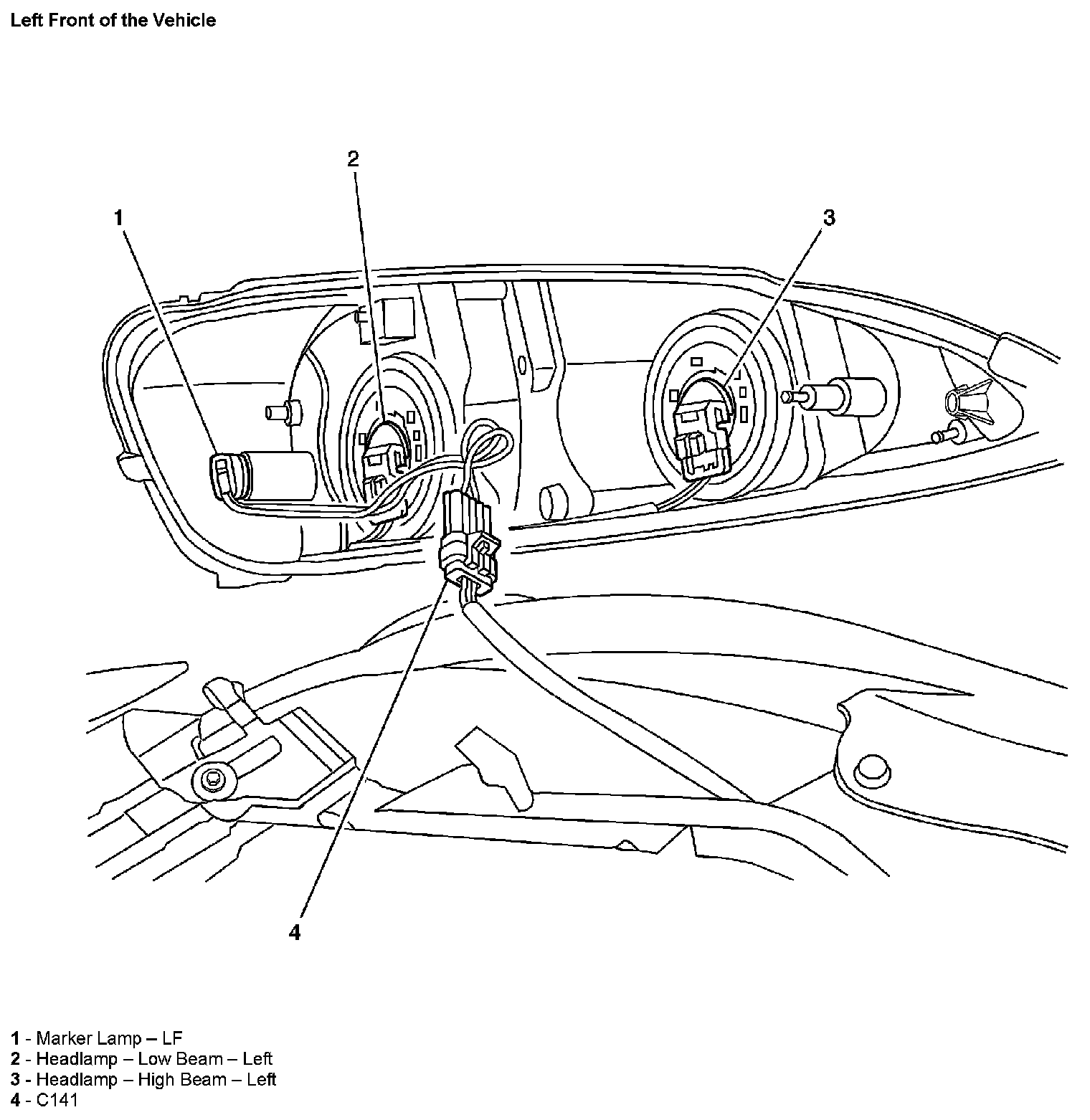 Left Front of the Vehicle

2

1

3

4

1 - Marker Lamp – LF
2 - Headlamp – Low Beam – Left
3 - Headlamp – High Beam – Left
4 - C141