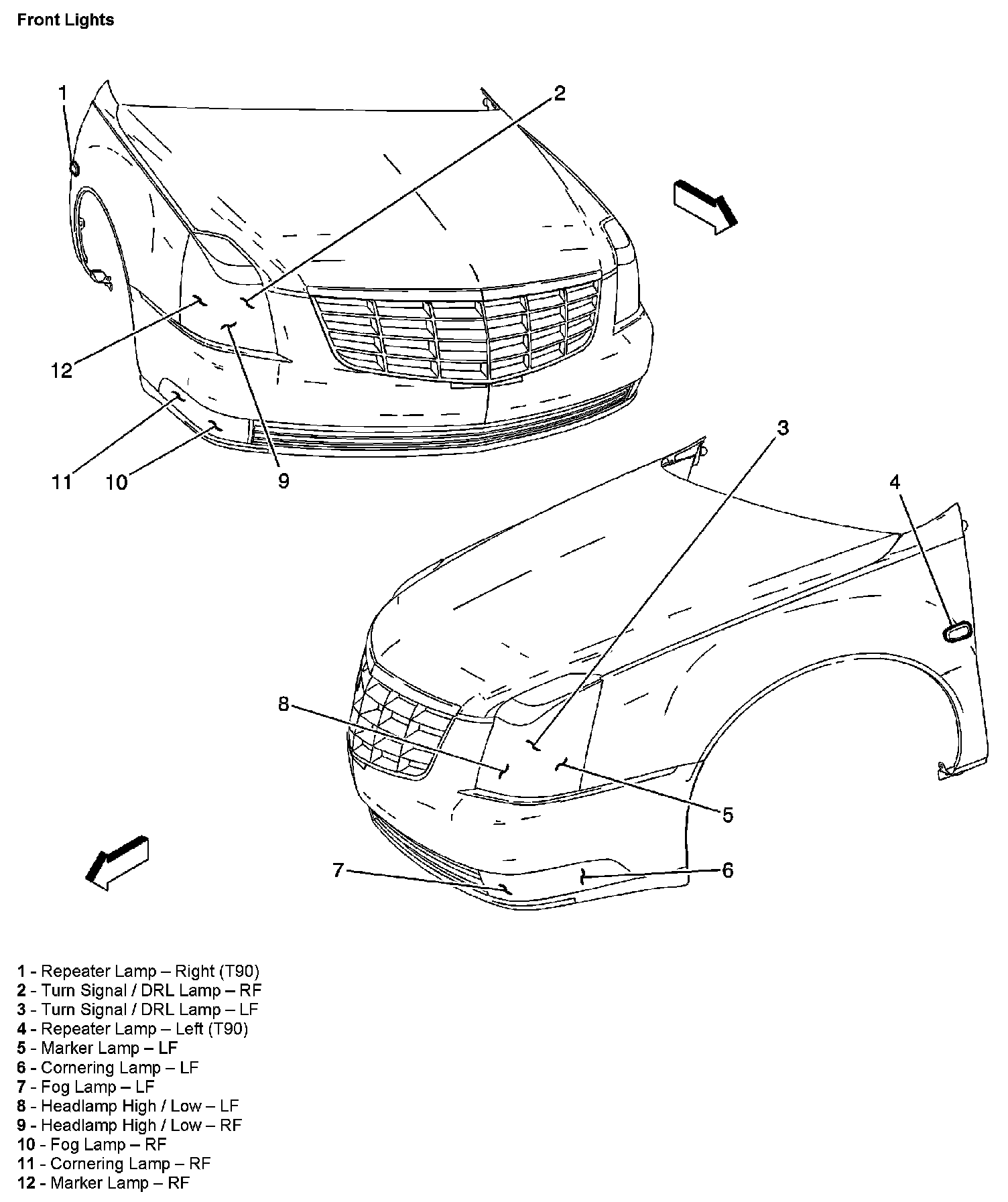 Front Lights

1

2

12

11

10

9

3

4

8

5

7

6

1 - Repeater Lamp – Right (T90)
2 - Turn Signal / DRL Lamp – RF
3 - Turn Signal / DRL Lamp – LF
4 - Repeater Lamp – Left (T90)
5 - Marker Lamp – LF
6 - Cornering Lamp – LF
7 - Fog Lamp – LF
8 - Headlamp High / Low – LF
9 - Headlamp High / Low – RF
10 - Fog Lamp – RF
11 - Cornering Lamp – RF
12 - Marker Lamp – RF