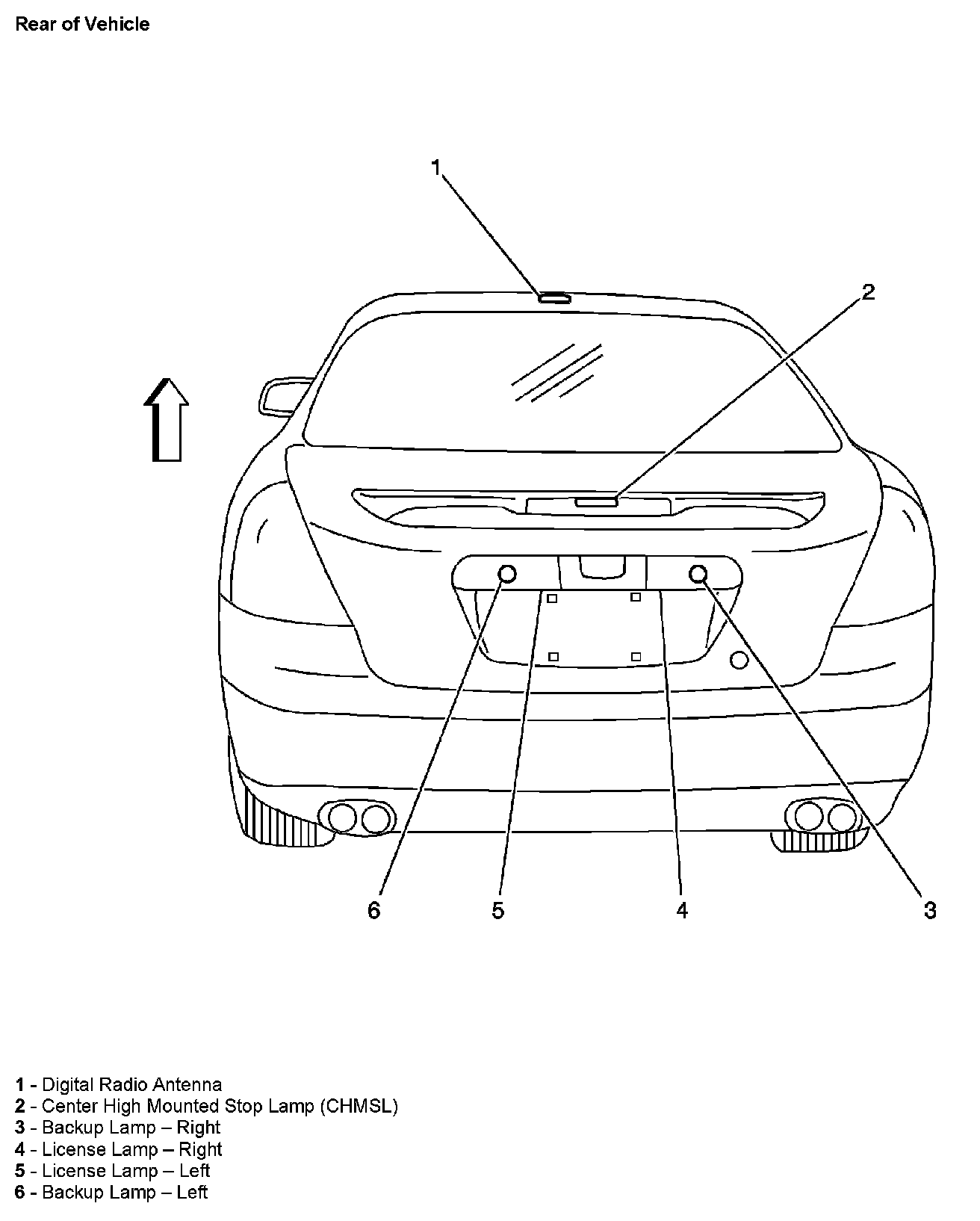 Rear of Vehicle

1

2

6

5

4

3

1 - Digital Radio Antenna
2 - Center High Mounted Stop Lamp (CHMSL)
3 - Backup Lamp – Right
4 - License Lamp – Right
5 - License Lamp – Left
6 - Backup Lamp – Left