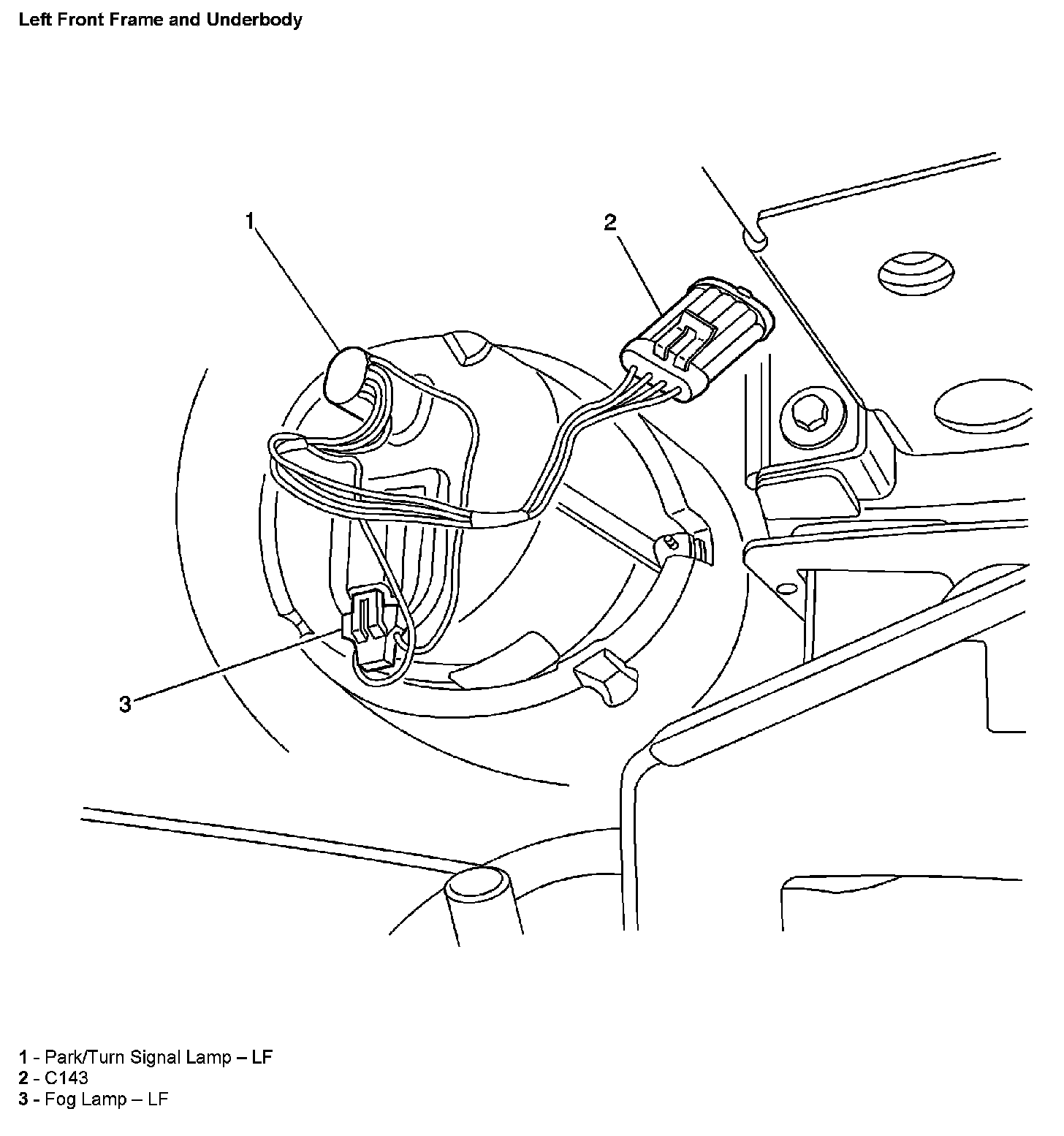 Left Front Frame and Underbody

1

2

3

1 - Park/Turn Signal Lamp – LF
2 - C143
3 - Fog Lamp – LF