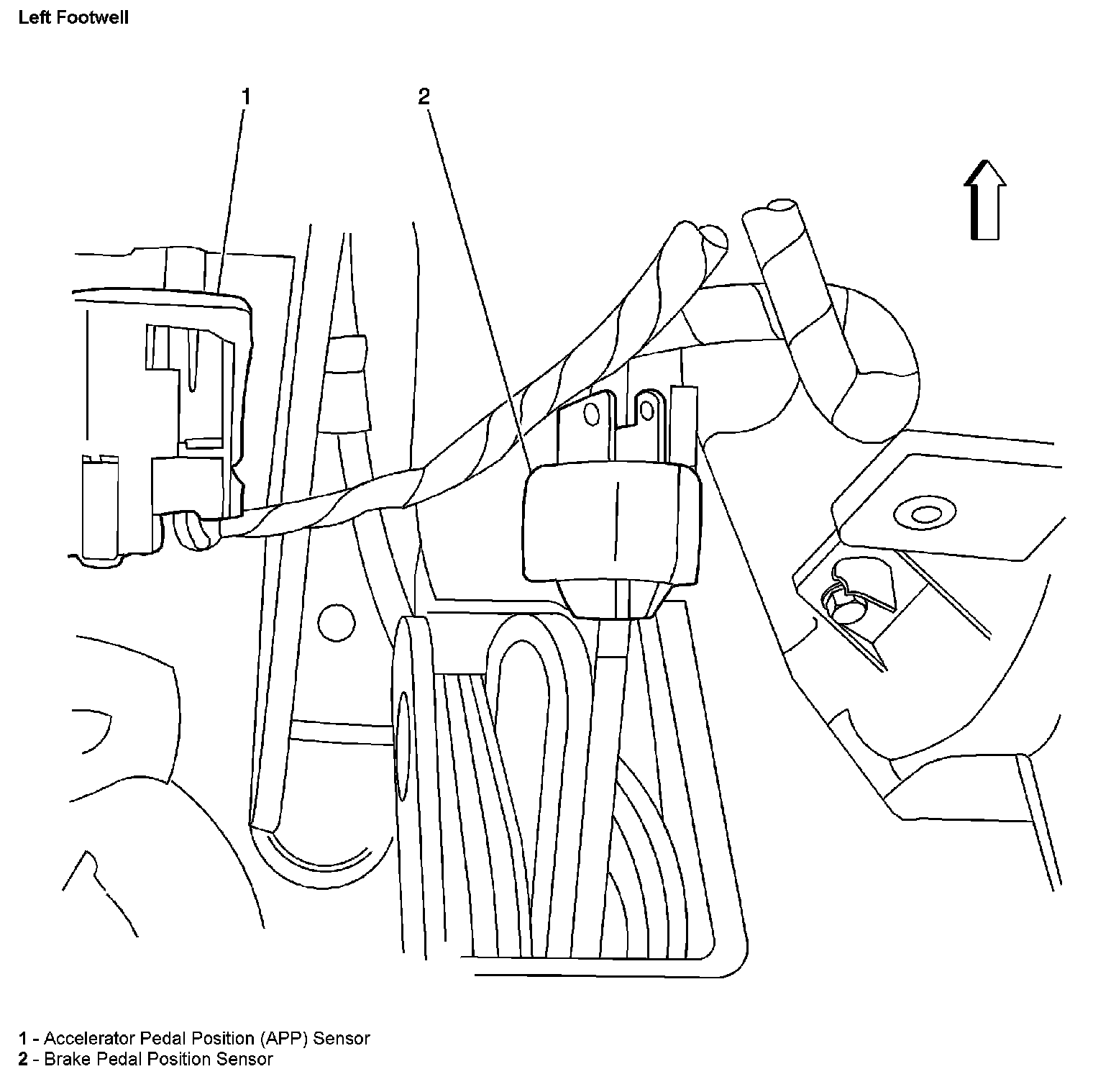 Left Footwell

1

2

1 - Accelerator Pedal Position (APP) Sensor
2 - Brake Pedal Position Sensor