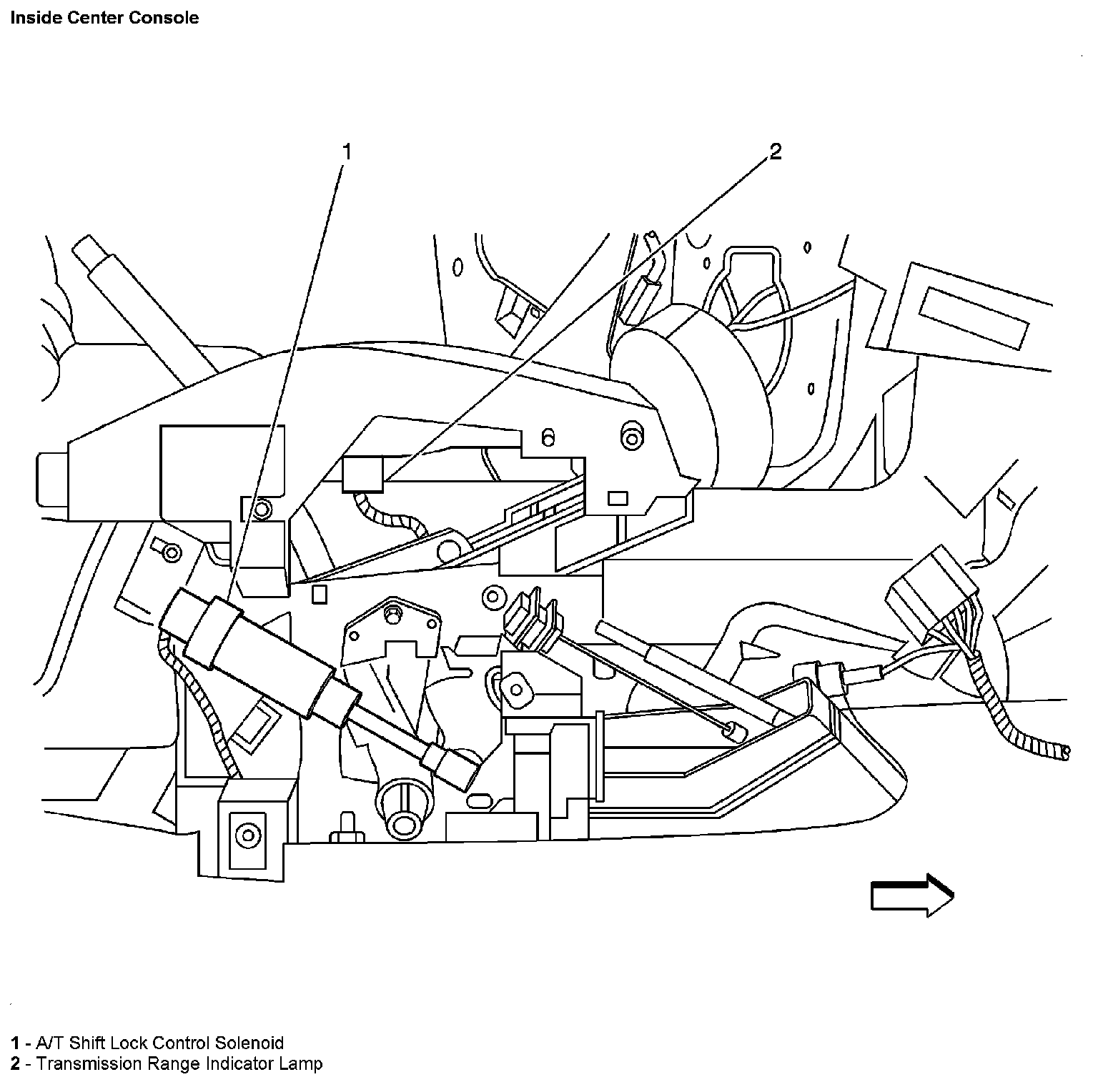 Inside Center Console

1

2

1 - A/T Shift Lock Control Solenoid
2 - Transmission Range Indicator Lamp