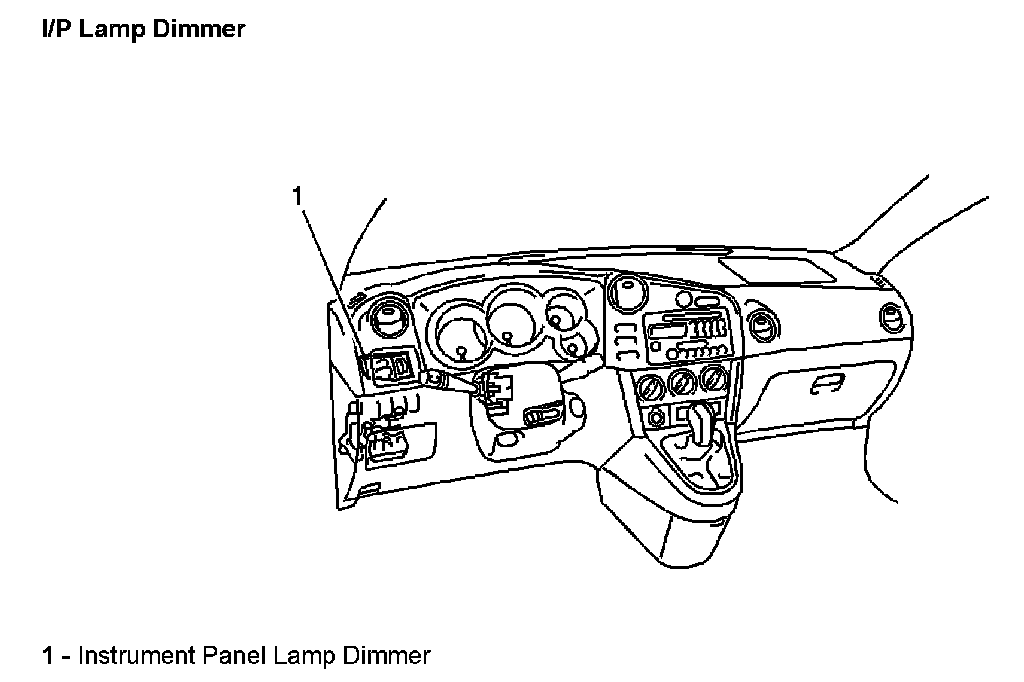 I/P Lamp Dimmer

1

1 - Instrument Panel Lamp Dimmer