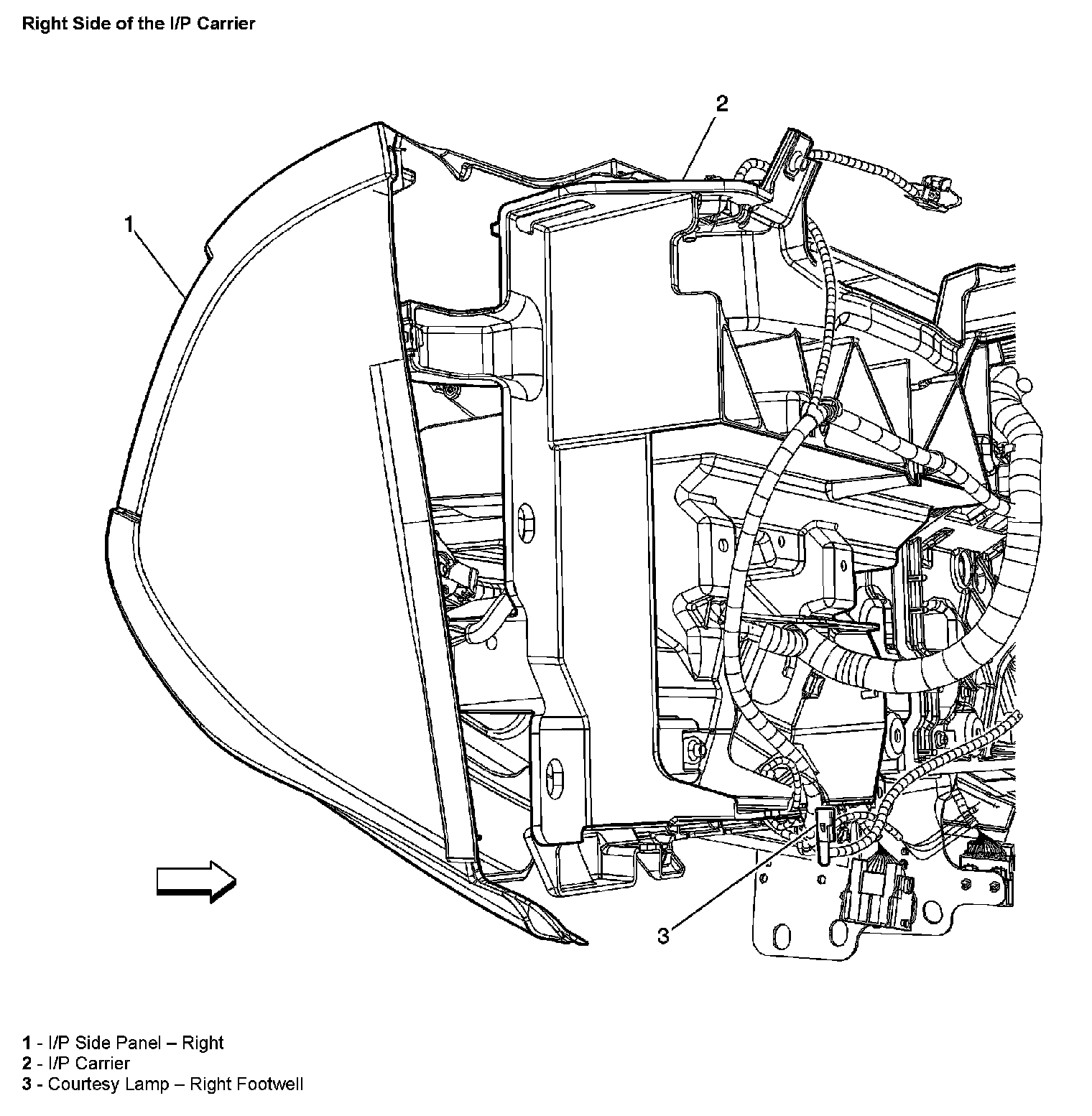 Right Side of the I/P Carrier

2

1

3

1 - I/P Side Panel – Right
2 - I/P Carrier
3 - Courtesy Lamp – Right Footwell