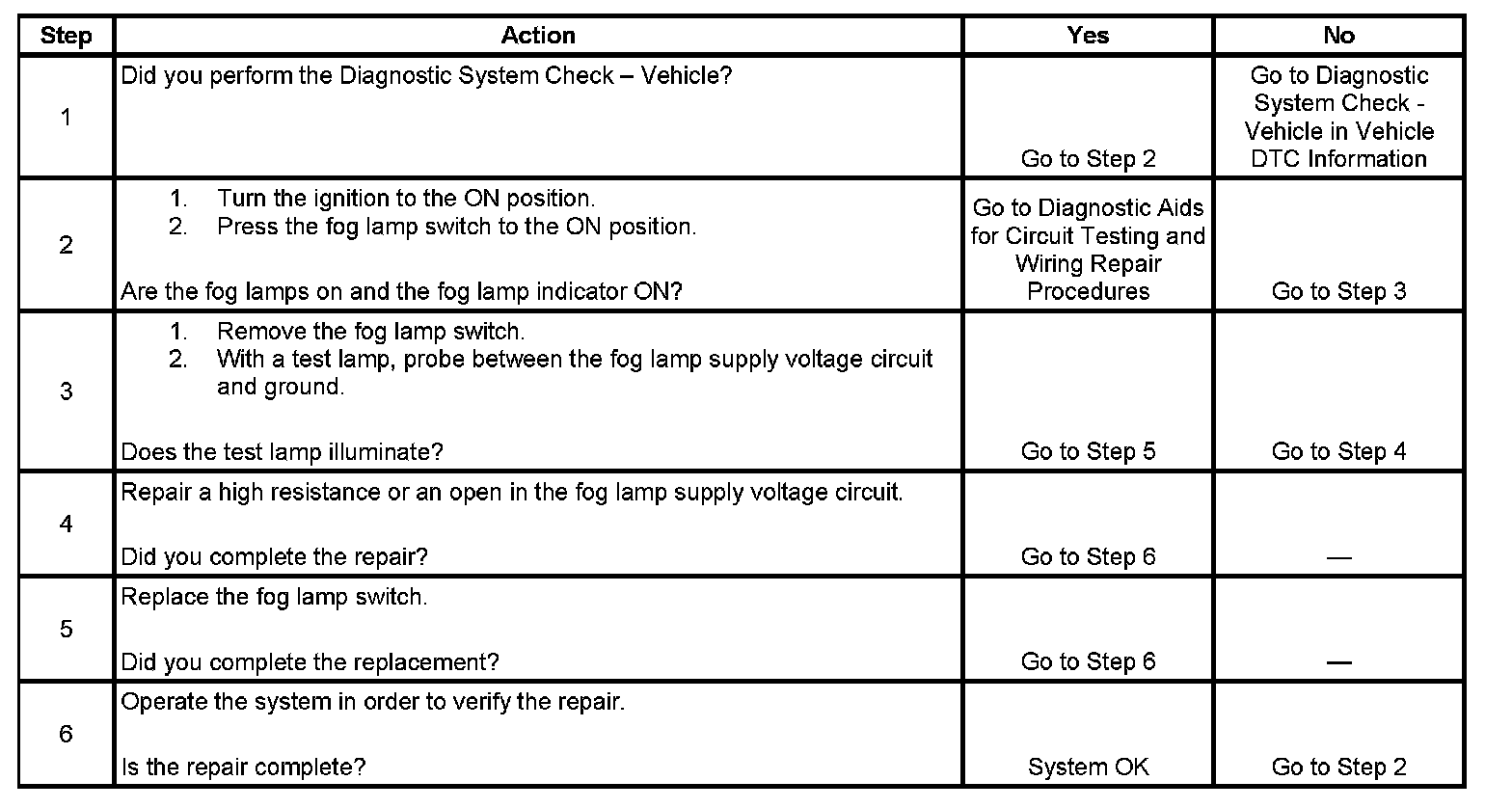 | Step | Action | Yes | No |
|---|---|---|---|
| 1 | Did you perform the Diagnostic System Check – Vehicle? | Go to Step 2 | Go to Diagnostic System Check - Vehicle in Vehicle DTC Information |
| 2 | 1. Turn the ignition to the ON position. 2. Press the fog lamp switch to the ON position. Are the fog lamps on and the fog lamp indicator ON? | Go to Diagnostic Aids for Circuit Testing and Wiring Repair Procedures | Go to Step 3 |
| 3 | 1. Remove the fog lamp switch. 2. With a test lamp, probe between the fog lamp supply voltage circuit and ground. Does the test lamp illuminate? | Go to Step 5 | Go to Step 4 |
| 4 | Repair a high resistance or an open in the fog lamp supply voltage circuit. Did you complete the repair? | Go to Step 6 | — |
| 5 | Replace the fog lamp switch. Did you complete the replacement? | Go to Step 6 | — |
| 6 | Operate the system in order to verify the repair. Is the repair complete? | System OK | Go to Step 2 |