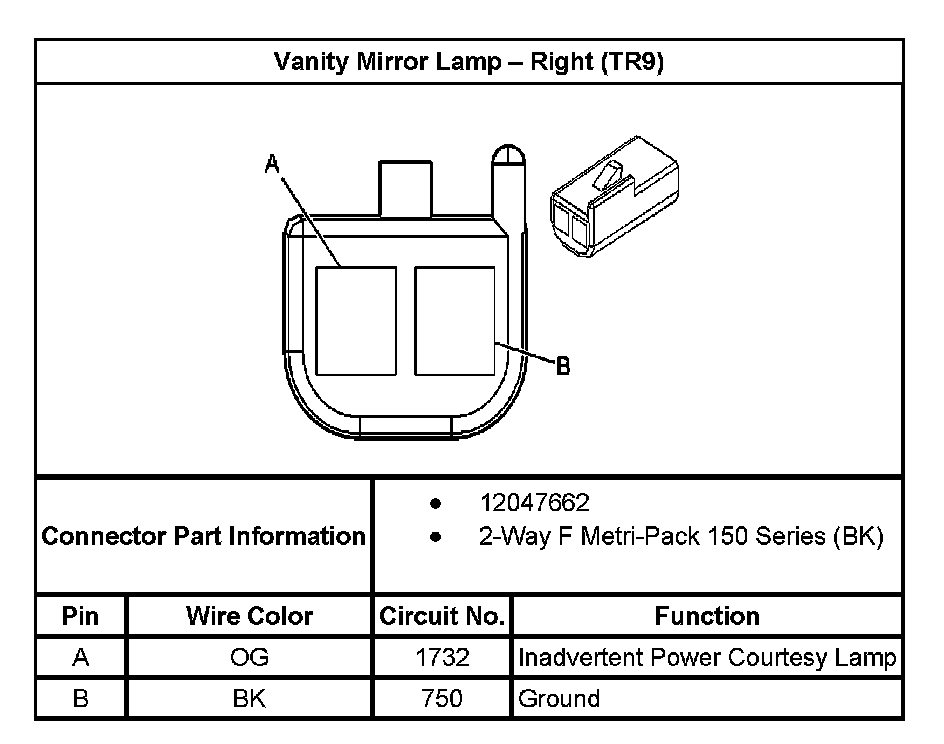 Vanity Mirror Lamp – Right (TR9)

A

B

Connector Part Information

- 12047662
- 2-Way F Metri-Pack 150 Series (BK)

| Pin | Wire Color | Circuit No. | Function |
|---|---|---|---|
| A | OG | 1732 | Inadvertent Power Courtesy Lamp |
| B | BK | 750 | Ground |