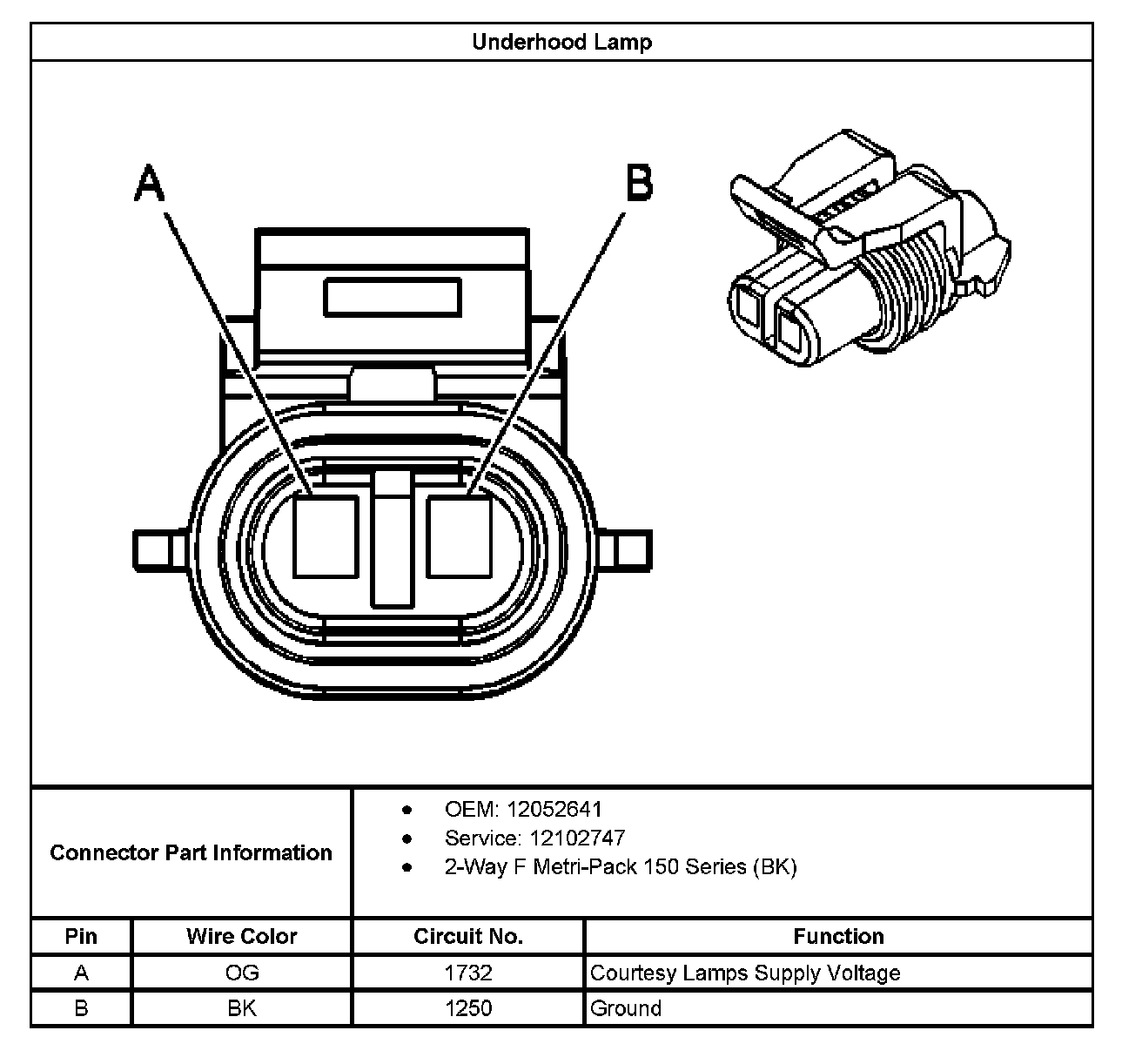 Underhood Lamp

A

B

Connector Part Information

- OEM: 12052641
- Service: 12102747
- 2-Way F Metri-Pack 150 Series (BK)

| Pin | Wire Color | Circuit No. | Function |
|---|---|---|---|
| A | OG | 1732 | Courtesy Lamps Supply Voltage |
| B | BK | 1250 | Ground |