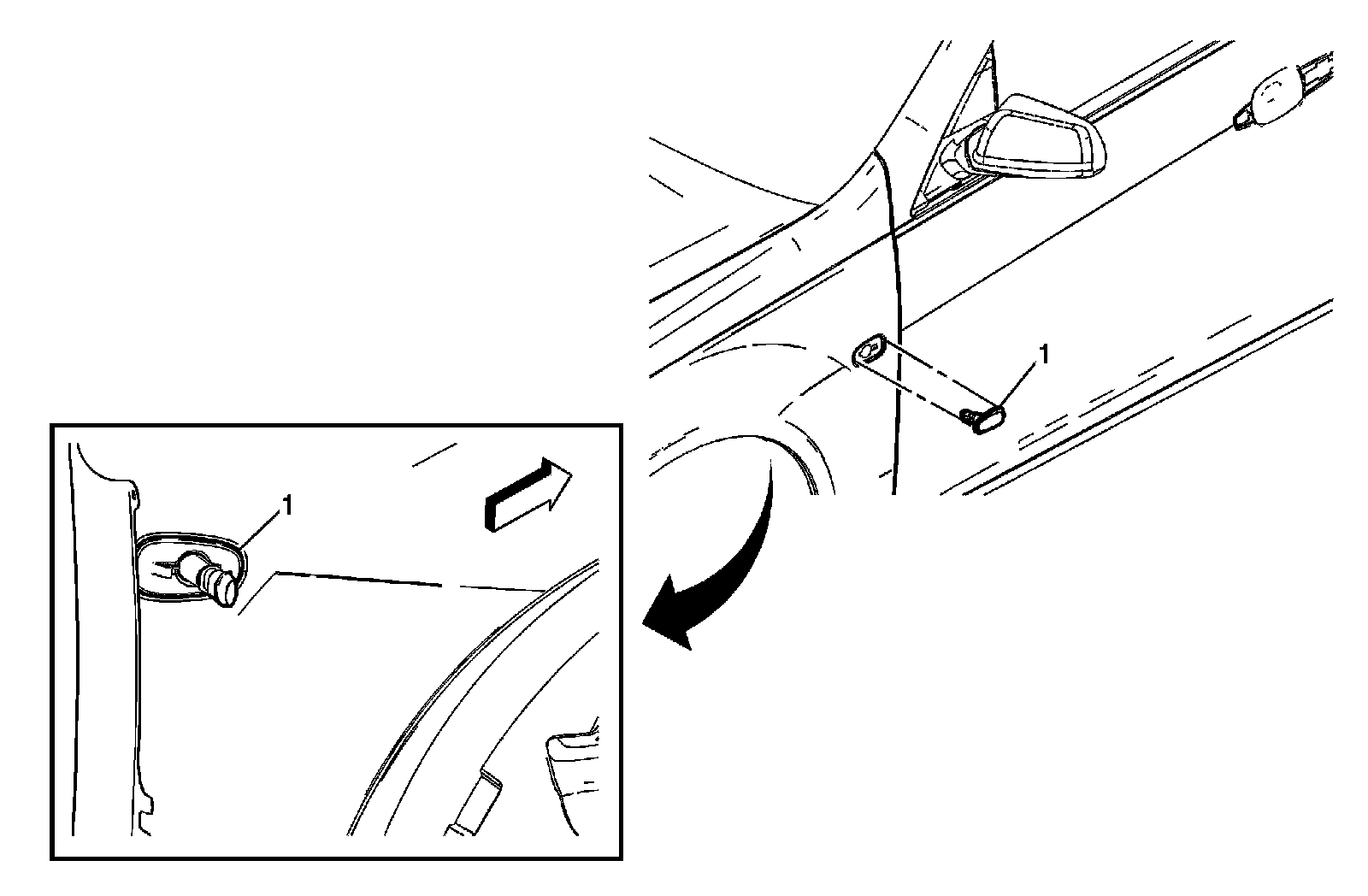 1

1