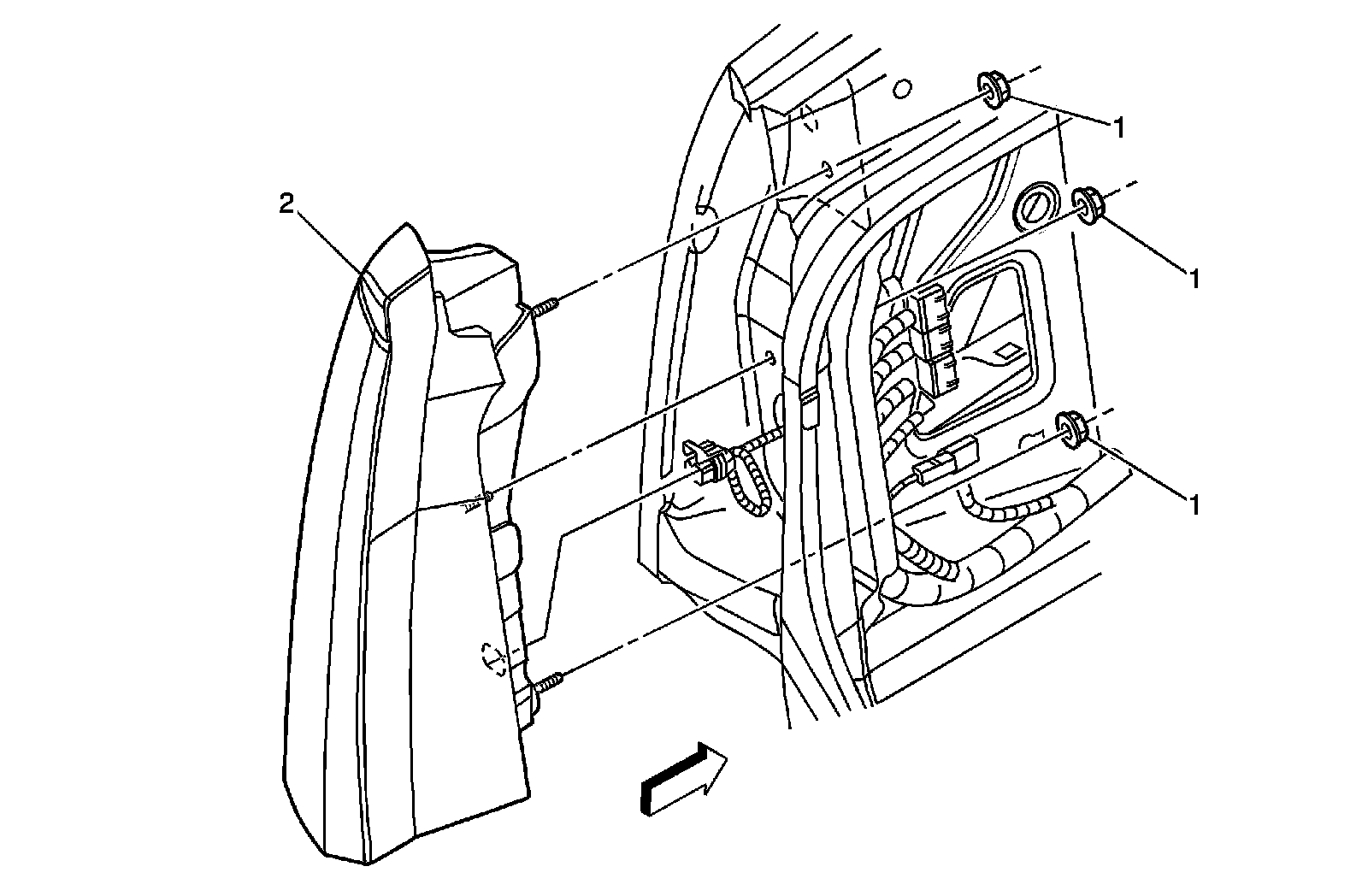 2
1
1
1