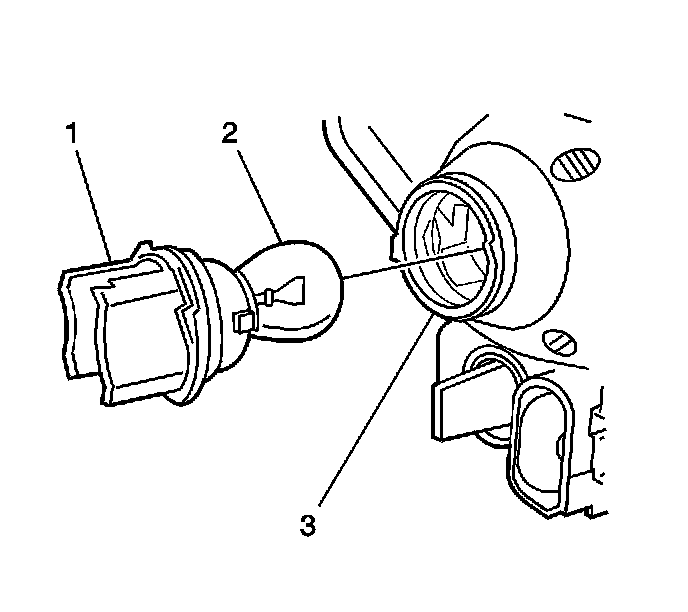 1
2
3