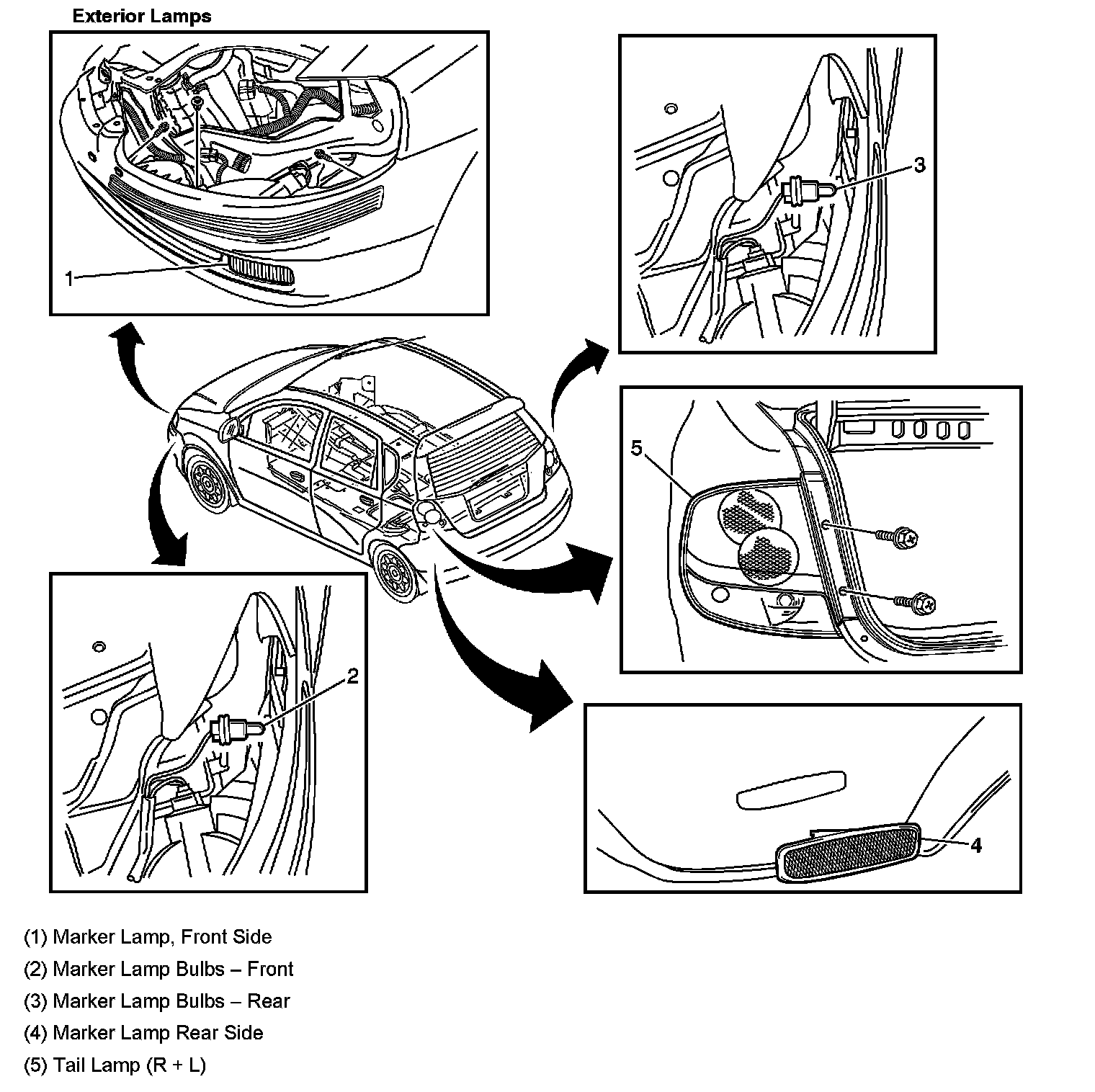 Exterior Lamps

1

3

5

2

4

(1) Marker Lamp, Front Side

(2) Marker Lamp Bulbs – Front

(3) Marker Lamp Bulbs – Rear

(4) Marker Lamp Rear Side

(5) Tail Lamp (R + L)