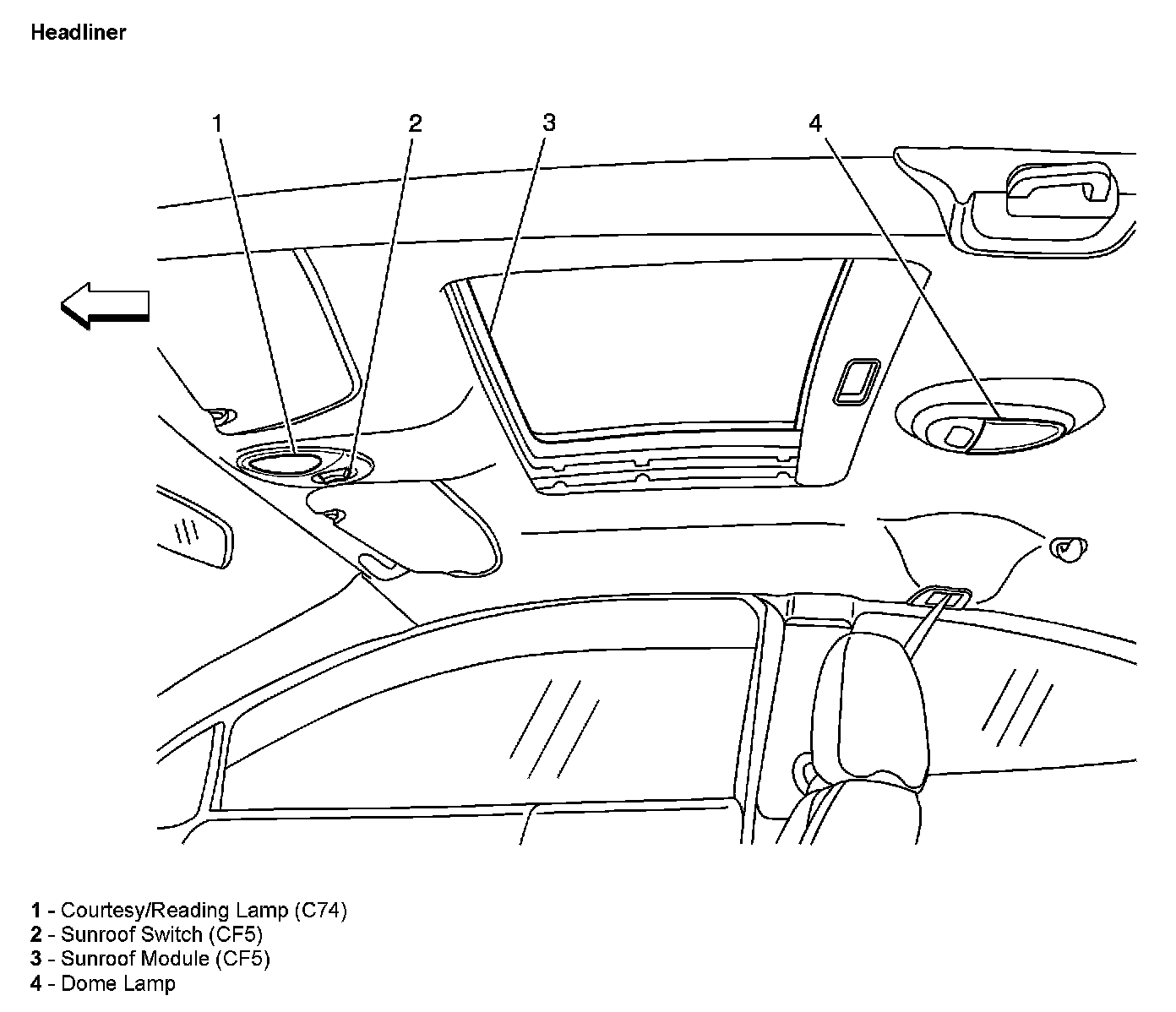 Headliner

1 2 3 4

1 - Courtesy/Reading Lamp (C74)
2 - Sunroof Switch (CF5)
3 - Sunroof Module (CF5)
4 - Dome Lamp