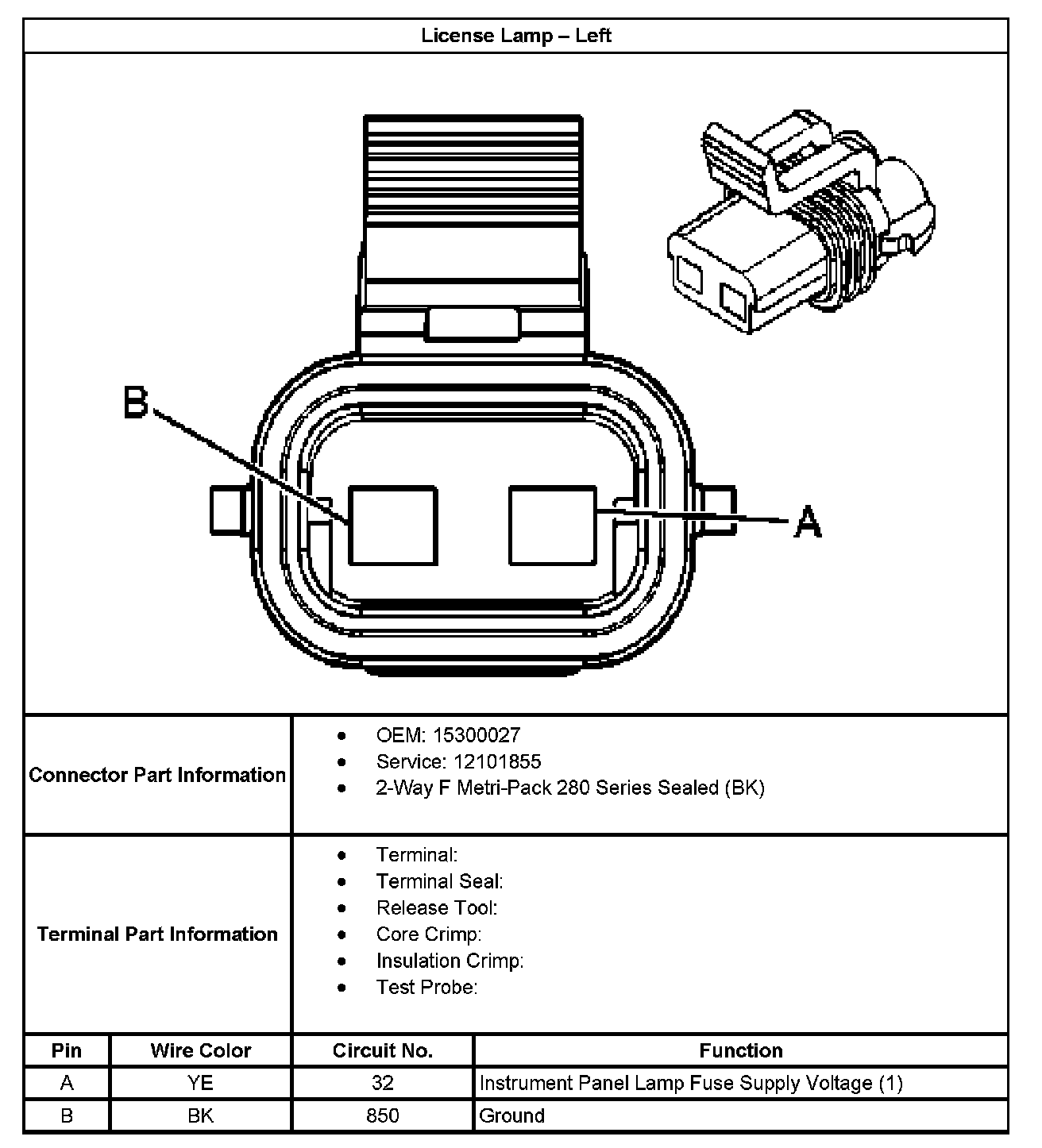 License Lamp – Left

B

A

Connector Part Information

- OEM: 15300027
- Service: 12101855
- 2-Way F Metri-Pack 280 Series Sealed (BK)

Terminal Part Information

- Terminal:
- Terminal Seal:
- Release Tool:
- Core Crimp:
- Insulation Crimp:
- Test Probe:

| Pin | Wire Color | Circuit No. | Function |
|---|---|---|---|
| A | YE | 32 | Instrument Panel Lamp Fuse Supply Voltage (1) |
| B | BK | 850 | Ground |