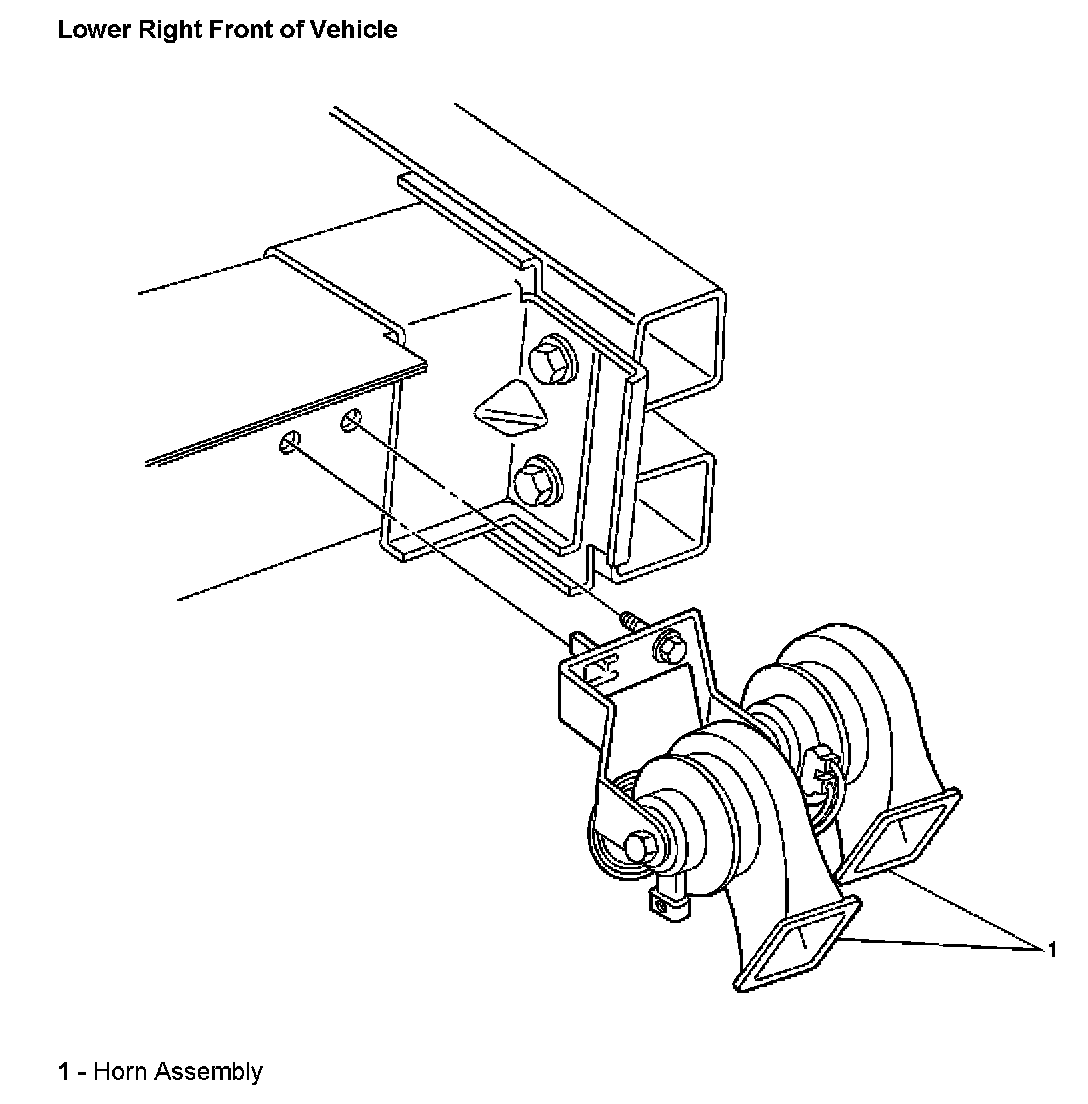 Lower Right Front of Vehicle

1

1 - Horn Assembly