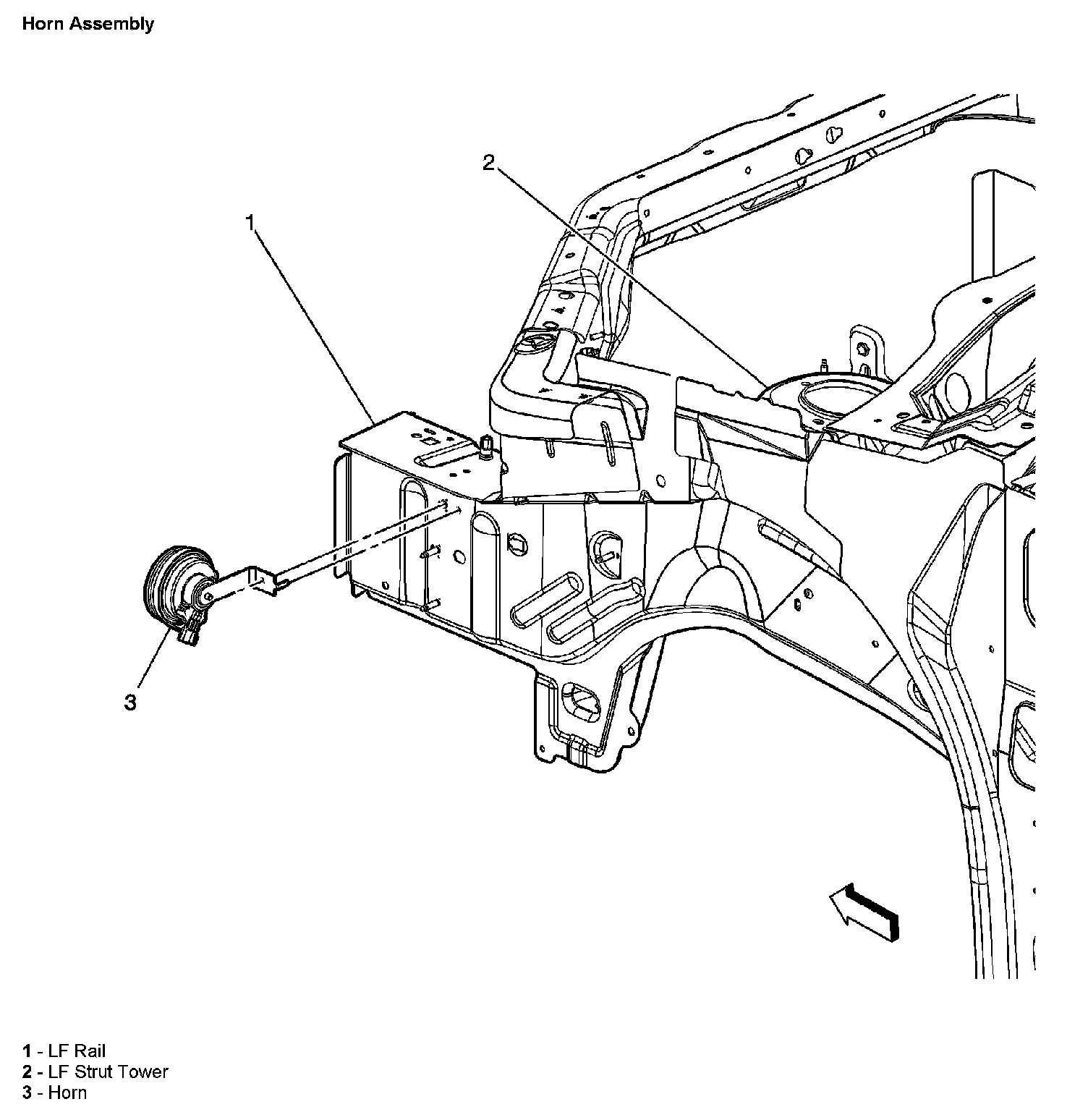 Horn Assembly

2

1

3

1 - LF Rail
2 - LF Strut Tower
3 - Horn