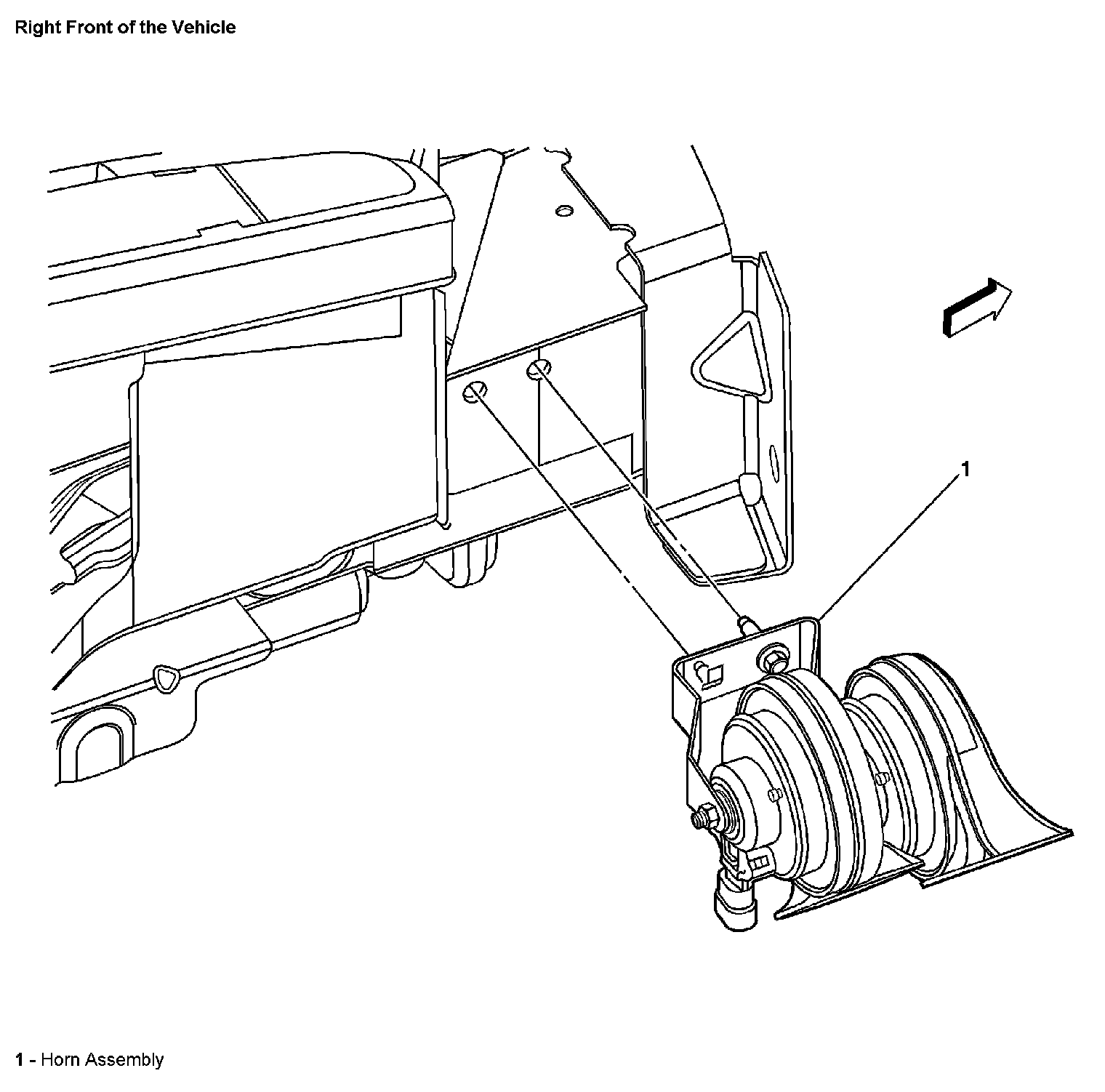 Right Front of the Vehicle

1

1 - Horn Assembly