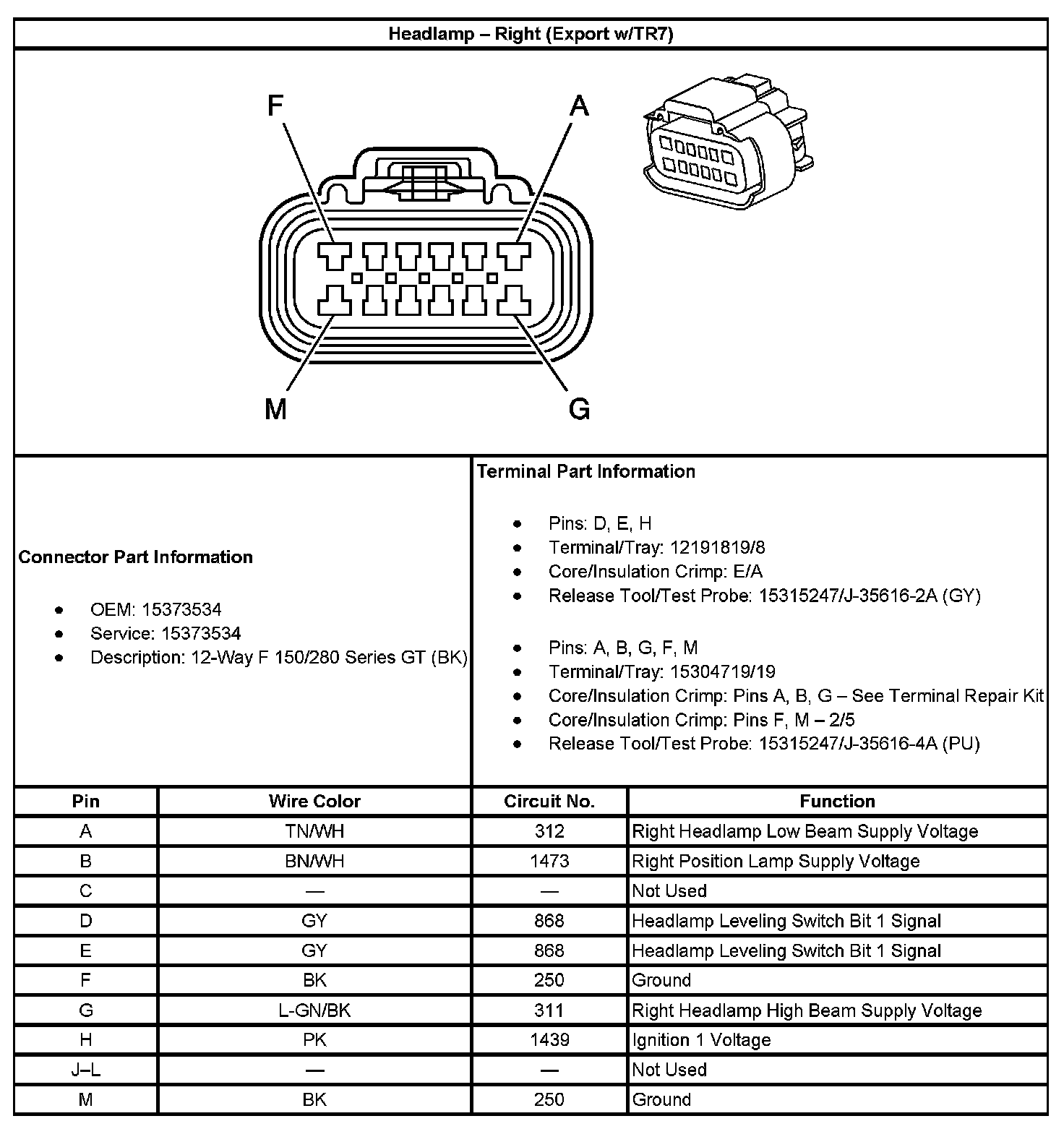 Headlamp – Right (Export w/TR7)

F
A
M
G

Connector Part Information

- OEM: 15373534
- Service: 15373534
- Description: 12-Way F 150/280 Series GT (BK)

Terminal Part Information

- Pins: D, E, H
- Terminal/Tray: 12191819/8
- Core/Insulation Crimp: E/A
- Release Tool/Test Probe: 15315247/J-35616-2A (GY)

- Pins: A, B, G, F, M
- Terminal/Tray: 15304719/19
- Core/Insulation Crimp: Pins A, B, G – See Terminal Repair Kit
- Core/Insulation Crimp: Pins F, M – 2/5
- Release Tool/Test Probe: 15315247/J-35616-4A (PU)

| Pin | Wire Color | Circuit No. | Function |
|---|---|---|---|
| A | TN/WH | 312 | Right Headlamp Low Beam Supply Voltage |
| B | BN/WH | 1473 | Right Position Lamp Supply Voltage |
| C | — | — | Not Used |
| D | GY | 868 | Headlamp Leveling Switch Bit 1 Signal |
| E | GY | 868 | Headlamp Leveling Switch Bit 1 Signal |
| F | BK | 250 | Ground |
| G | L-GN/BK | 311 | Right Headlamp High Beam Supply Voltage |
| H | PK | 1439 | Ignition 1 Voltage |
| J–L | — | — | Not Used |
| M | BK | 250 | Ground |