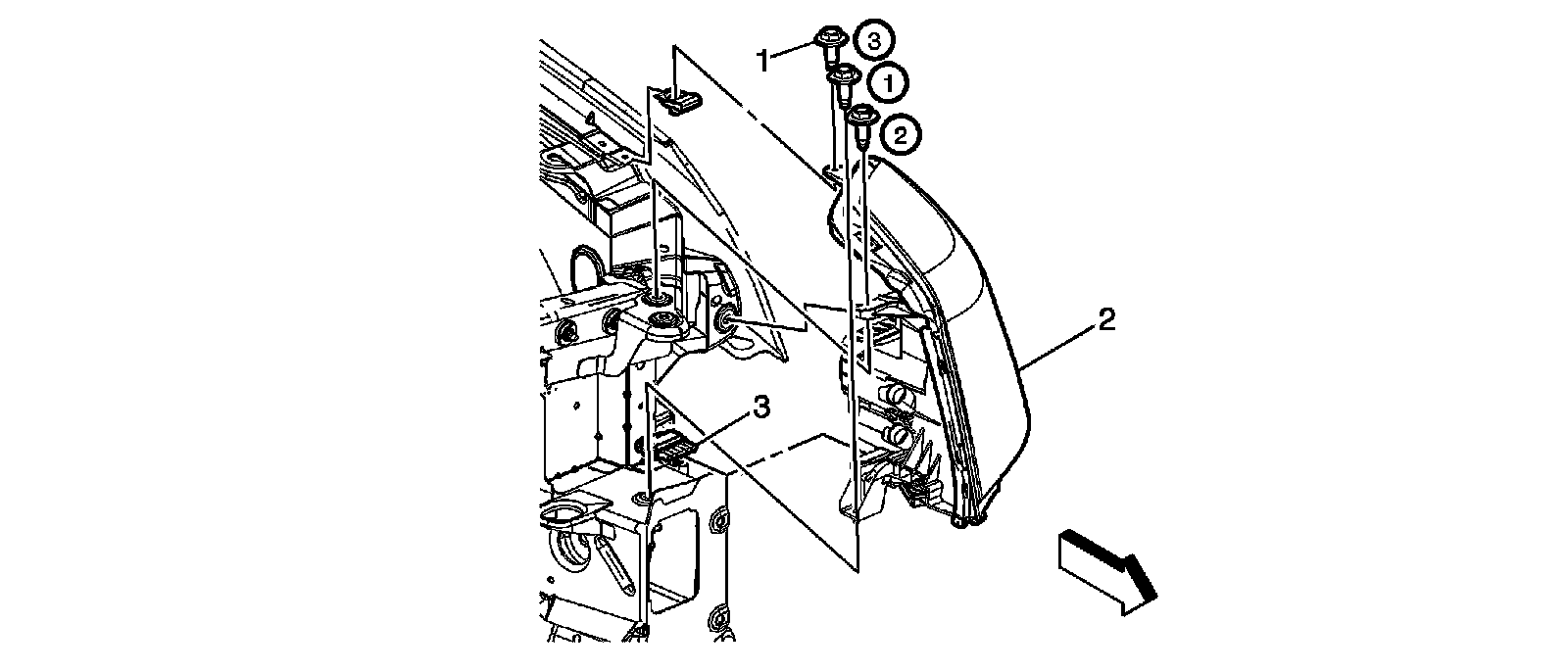 1
3
1
2
2
3