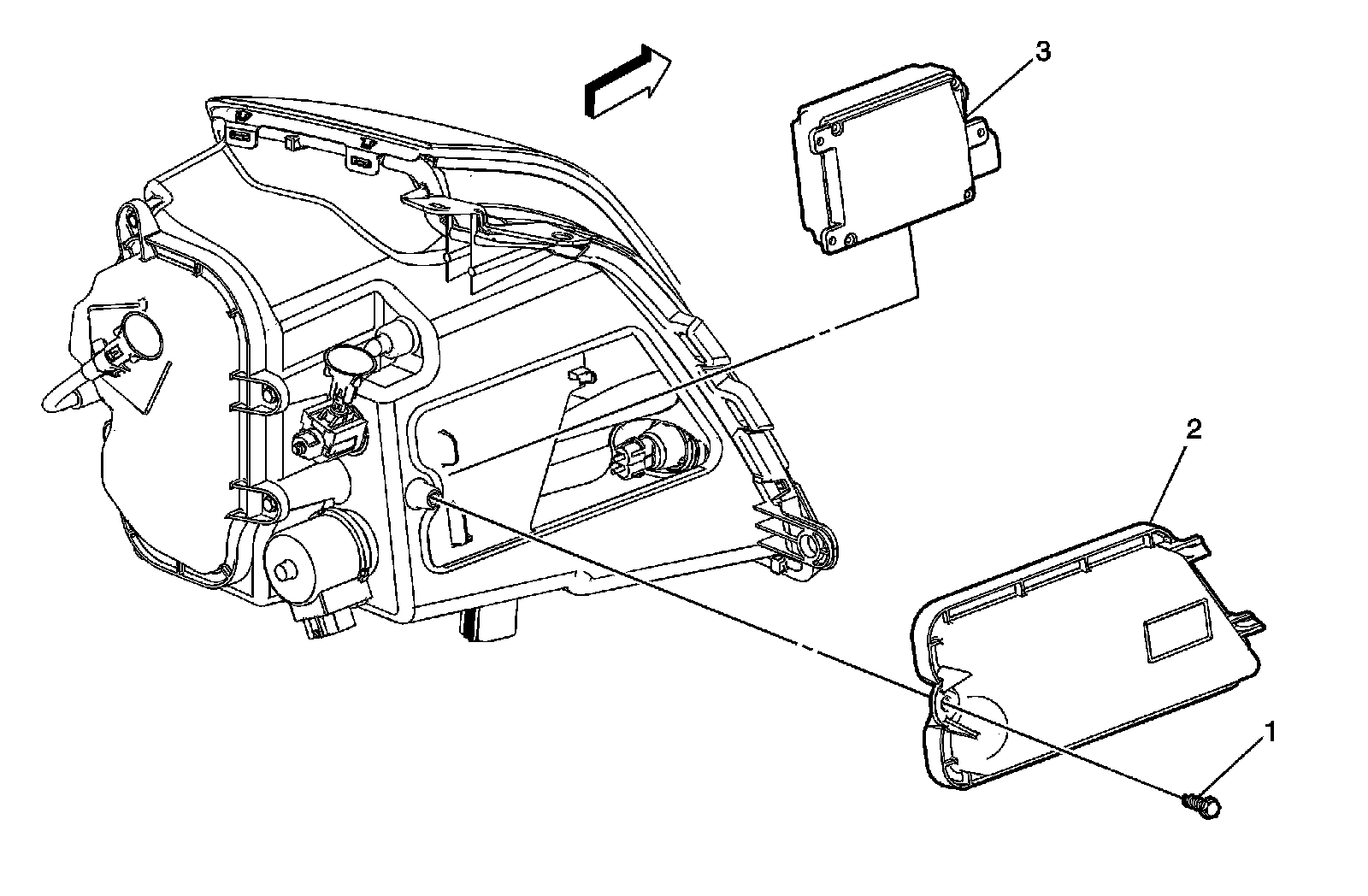 3
2
1