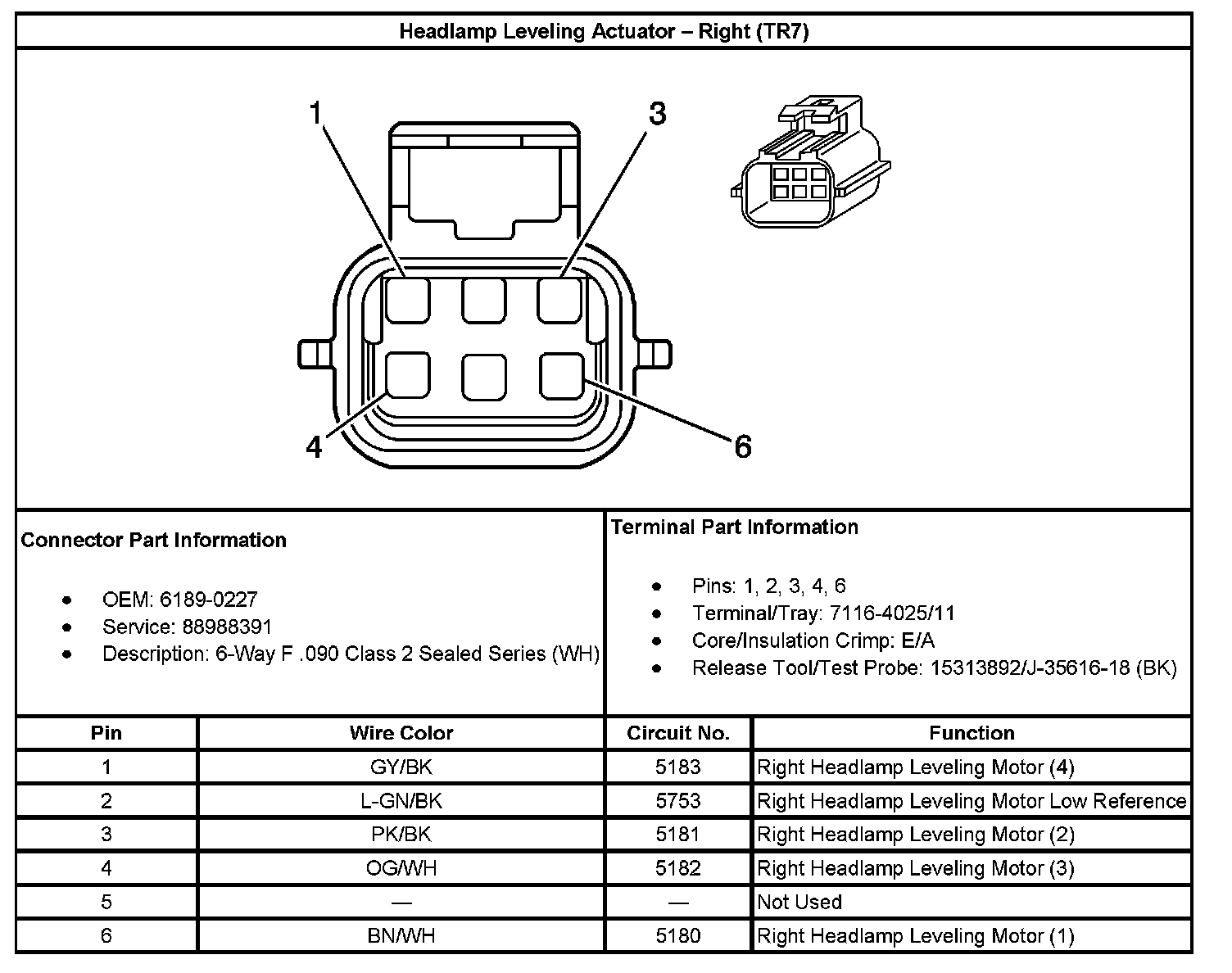 Headlamp Leveling Actuator – Right (TR7)

1
3
4
6

Connector Part Information

- OEM: 6189-0227
- Service: 88988391
- Description: 6-Way F .090 Class 2 Sealed Series (WH)

Terminal Part Information

- Pins: 1, 2, 3, 4, 6
- Terminal/Tray: 7116-4025/11
- Core/Insulation Crimp: E/A
- Release Tool/Test Probe: 15313892/J-35616-18 (BK)

| Pin | Wire Color | Circuit No. | Function |
|---|---|---|---|
| 1 | GY/BK | 5183 | Right Headlamp Leveling Motor (4) |
| 2 | L-GN/BK | 5753 | Right Headlamp Leveling Motor Low Reference |
| 3 | PK/BK | 5181 | Right Headlamp Leveling Motor (2) |
| 4 | OG/WH | 5182 | Right Headlamp Leveling Motor (3) |
| 5 | — | — | Not Used |
| 6 | BN/WH | 5180 | Right Headlamp Leveling Motor (1) |