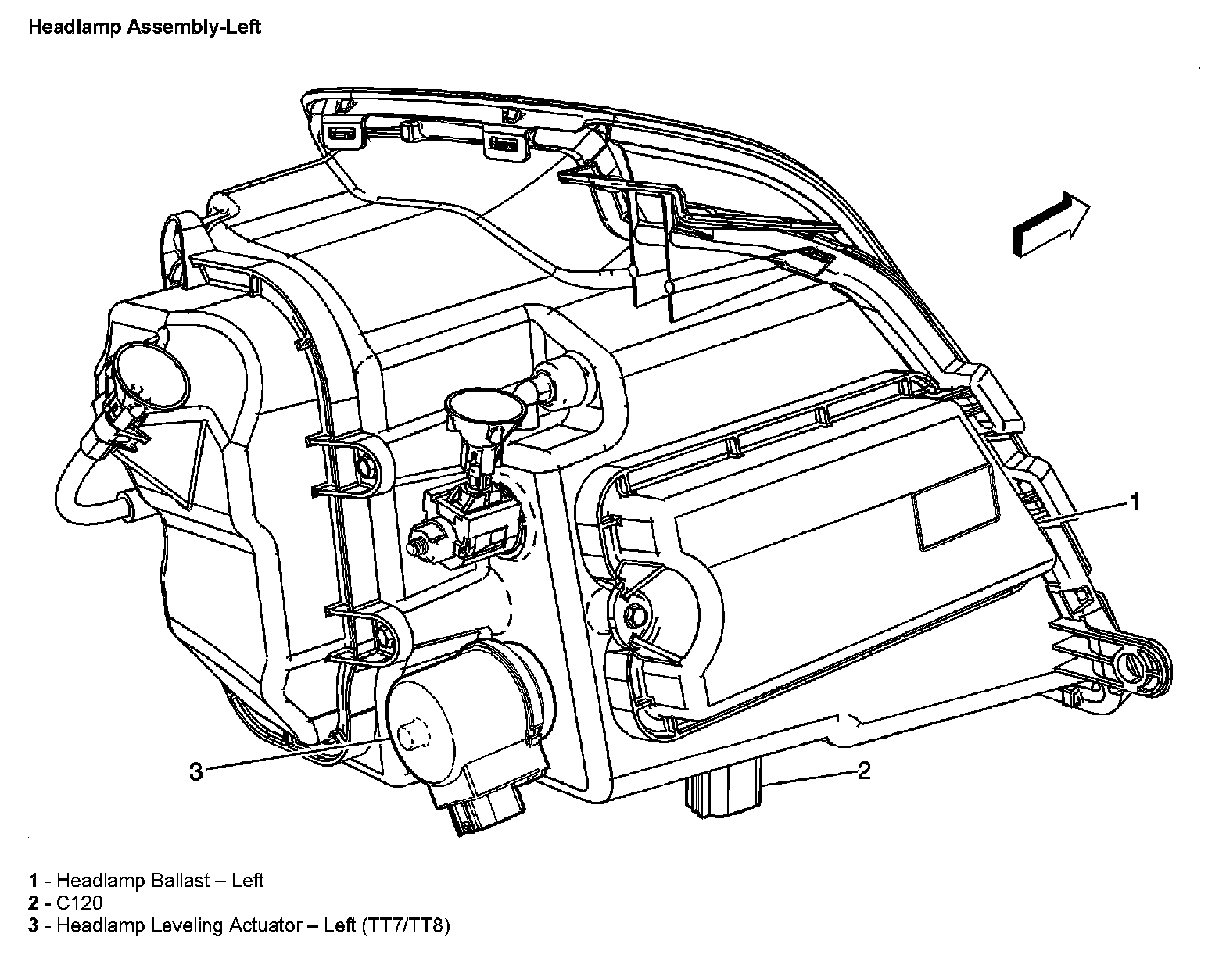 Headlamp Assembly-Left

1

3

2

1 - Headlamp Ballast – Left
2 - C120
3 - Headlamp Leveling Actuator – Left (TT7/TT8)