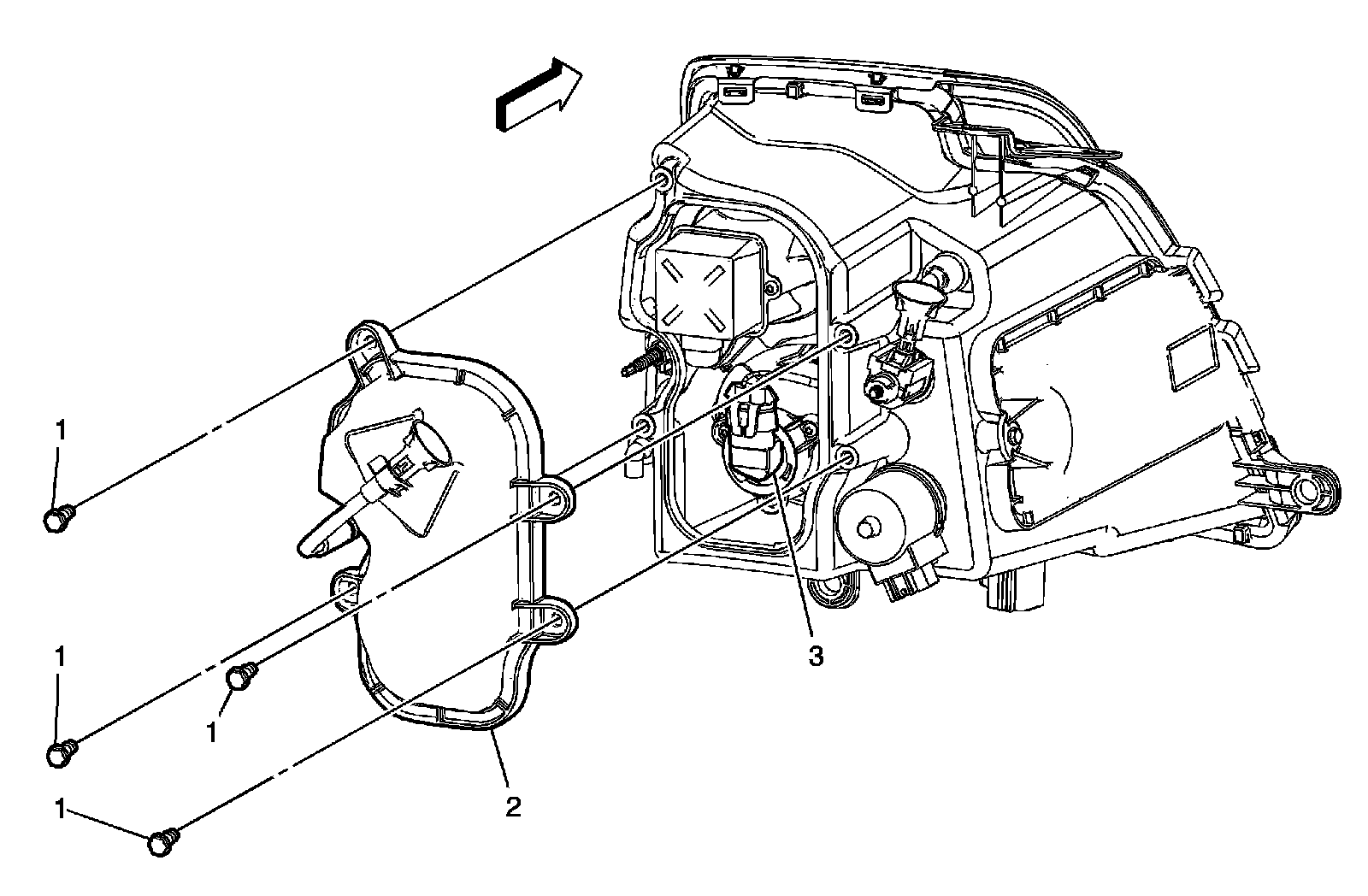 1
1
1
1
2
3