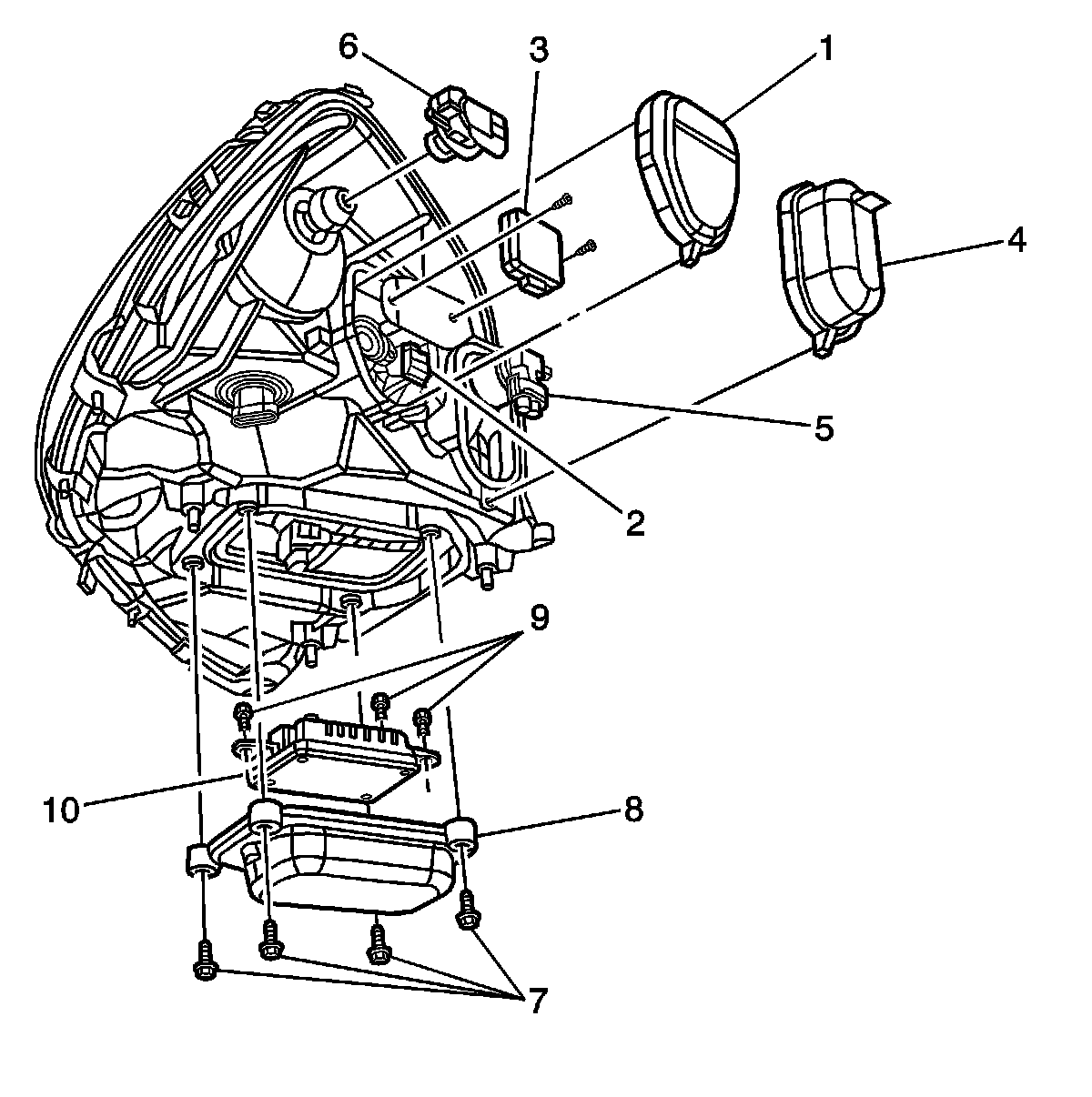 6
3
1
4
5
2
9
10
8
7