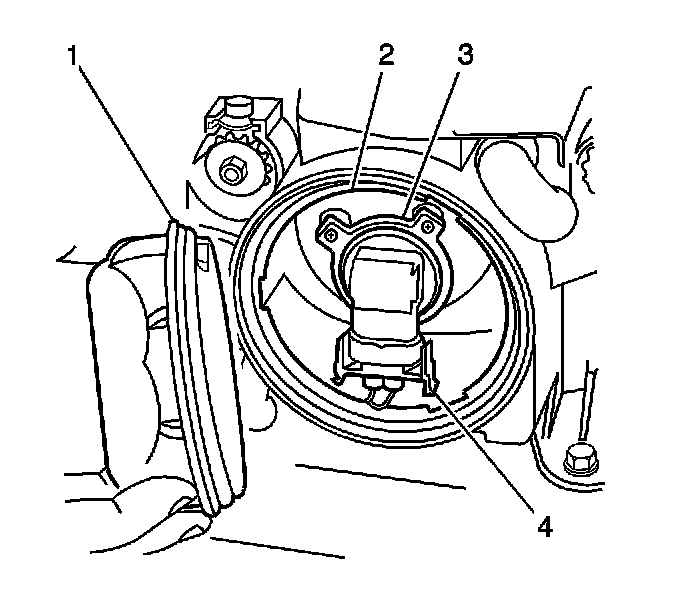 1
2
3
4