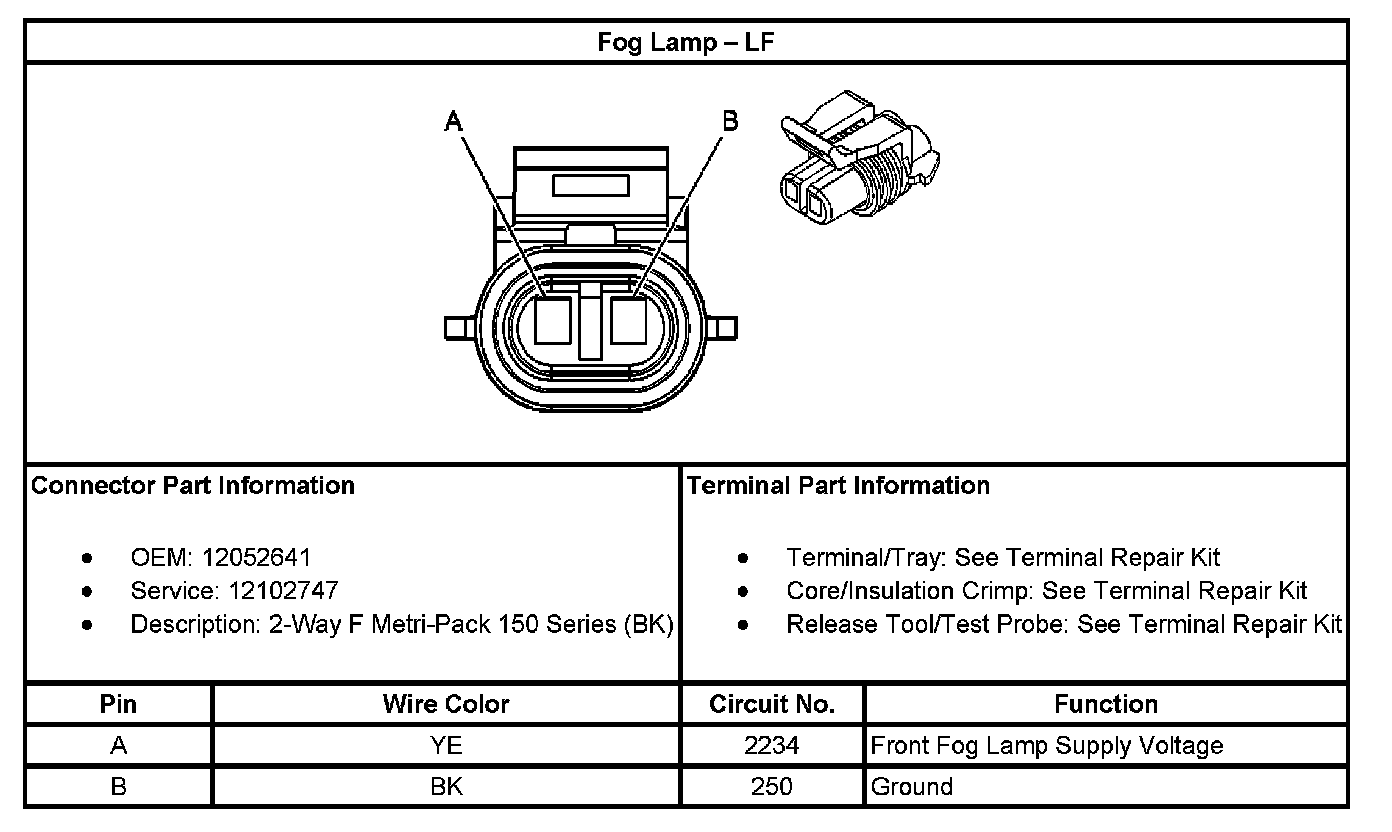 Fog Lamp – LF

A

B

Connector Part Information

- OEM: 12052641
- Service: 12102747
- Description: 2-Way F Metri-Pack 150 Series (BK)

Terminal Part Information

- Terminal/Tray: See Terminal Repair Kit
- Core/Insulation Crimp: See Terminal Repair Kit
- Release Tool/Test Probe: See Terminal Repair Kit

| Pin | Wire Color | Circuit No. | Function |
|---|---|---|---|
| A | YE | 2234 | Front Fog Lamp Supply Voltage |
| B | BK | 250 | Ground |