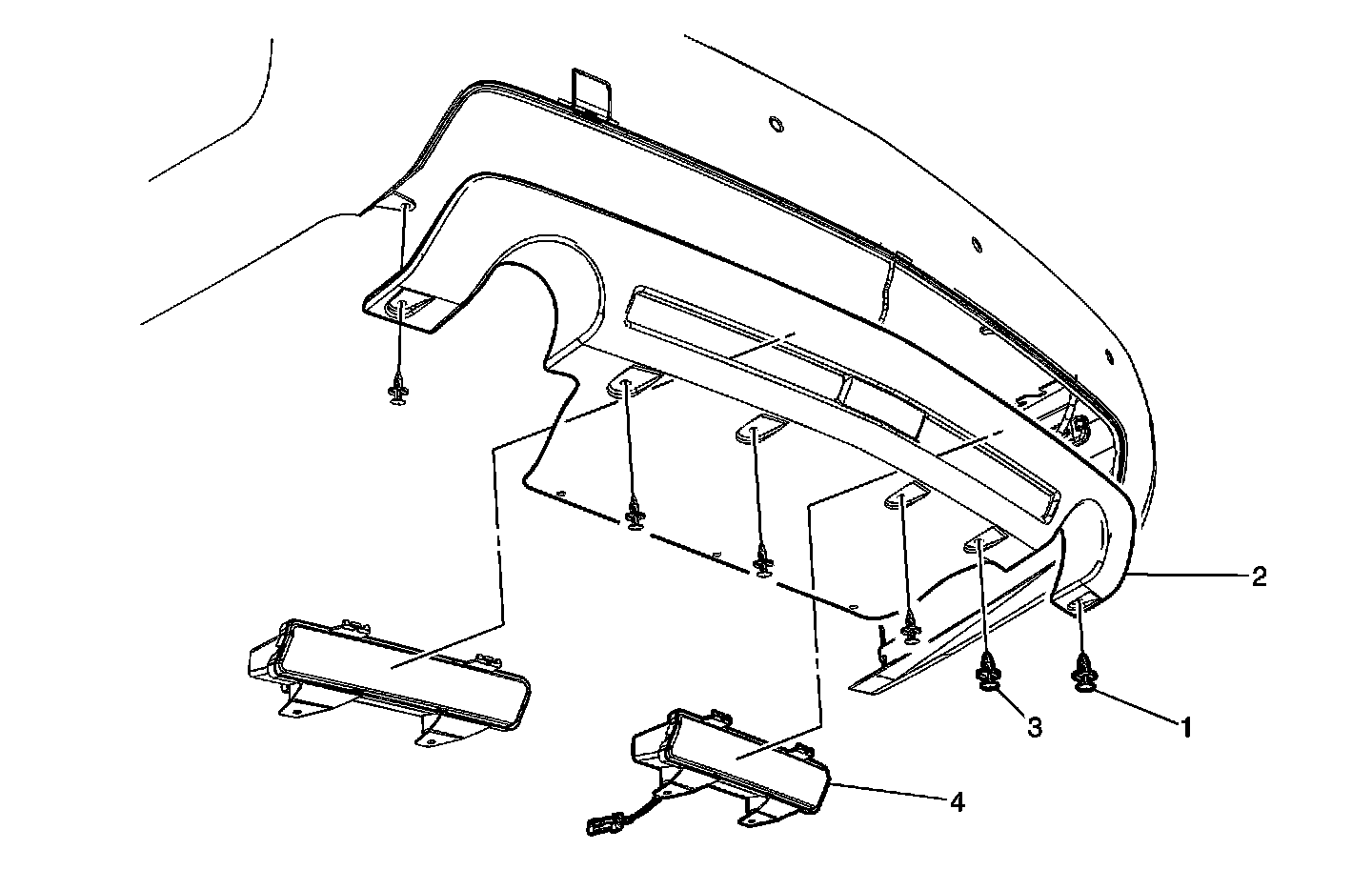 2

3

1

4