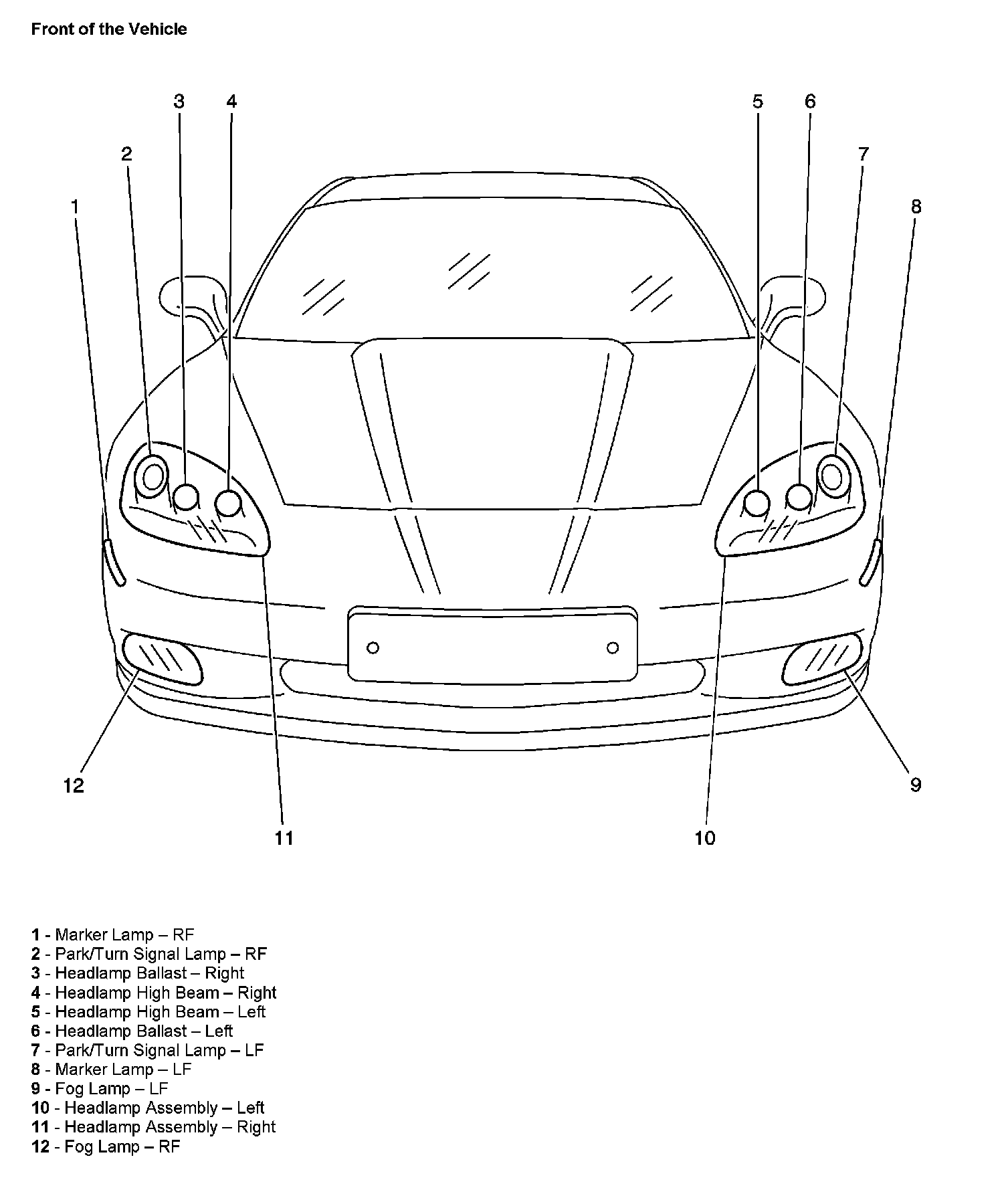 Front of the Vehicle

3 4 5 6
2 7
1 8

12 9
11 10

1 - Marker Lamp – RF
2 - Park/Turn Signal Lamp – RF
3 - Headlamp Ballast – Right
4 - Headlamp High Beam – Right
5 - Headlamp High Beam – Left
6 - Headlamp Ballast – Left
7 - Park/Turn Signal Lamp – LF
8 - Marker Lamp – LF
9 - Fog Lamp – LF
10 - Headlamp Assembly – Left
11 - Headlamp Assembly – Right
12 - Fog Lamp – RF